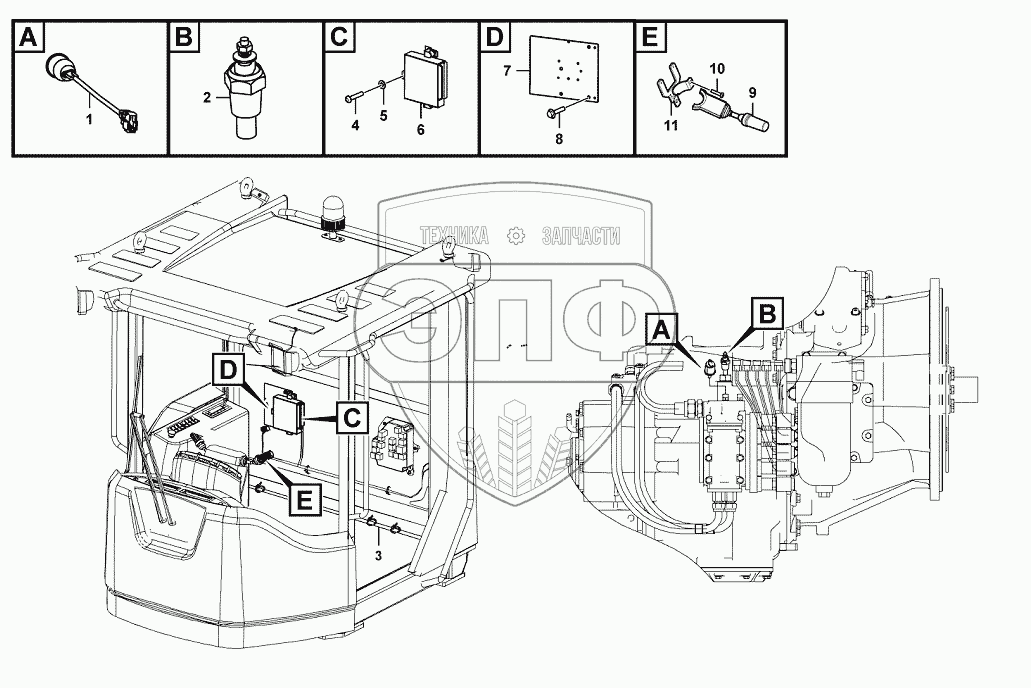 A
1
B
2
C
4
5
6
D
7
8
E
10
9
11
ТЕХНИКА ЗАПЧАСТИ
ЭПФ
D
C
E
3
A
B