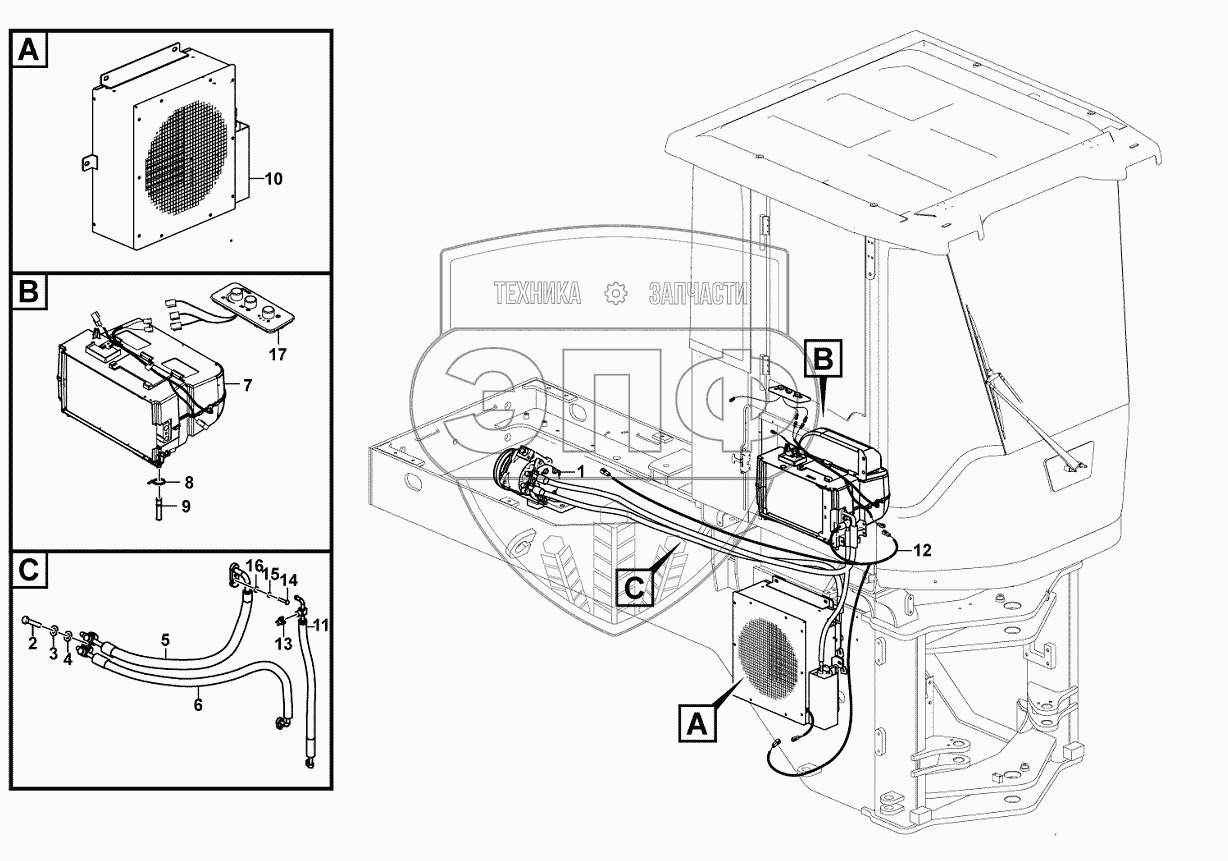 A
10
B
17
7
8
9
C
16
15
14
2
3
4
5
13
11
6
ТЕХНИКА ЗАПЧАСТИ
ЭПФ
B
1
12
C
A