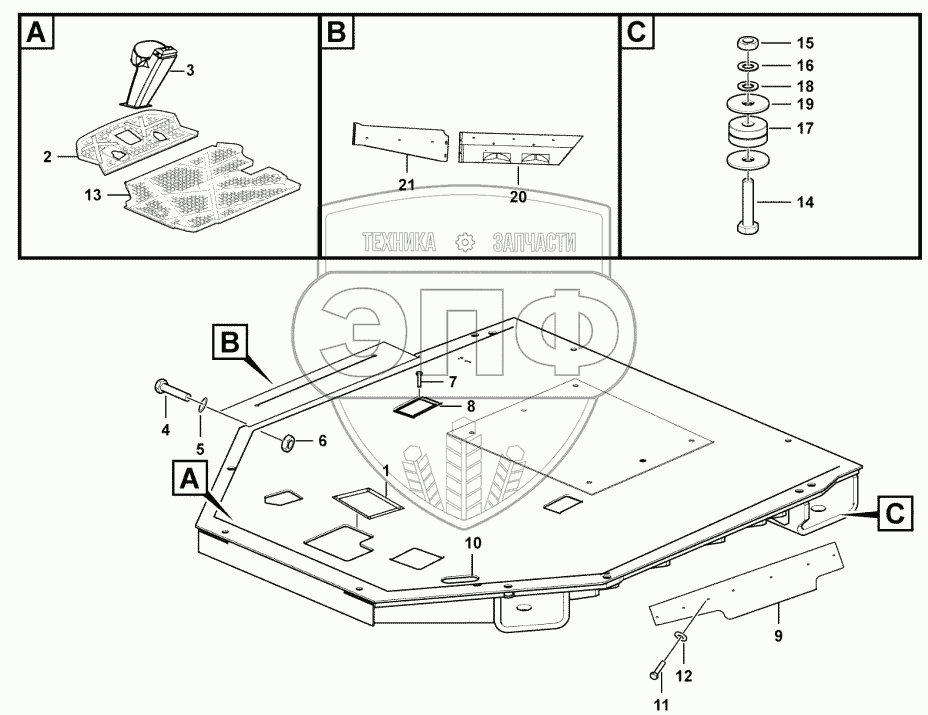 A
3
2
13

B
21
20

C
15
16
18
19
17
14

ТЕХНИКА ЗАПЧАСТИ
ЭПФ

B
7
8
4
5
6
A
1
10
C
9
12
11