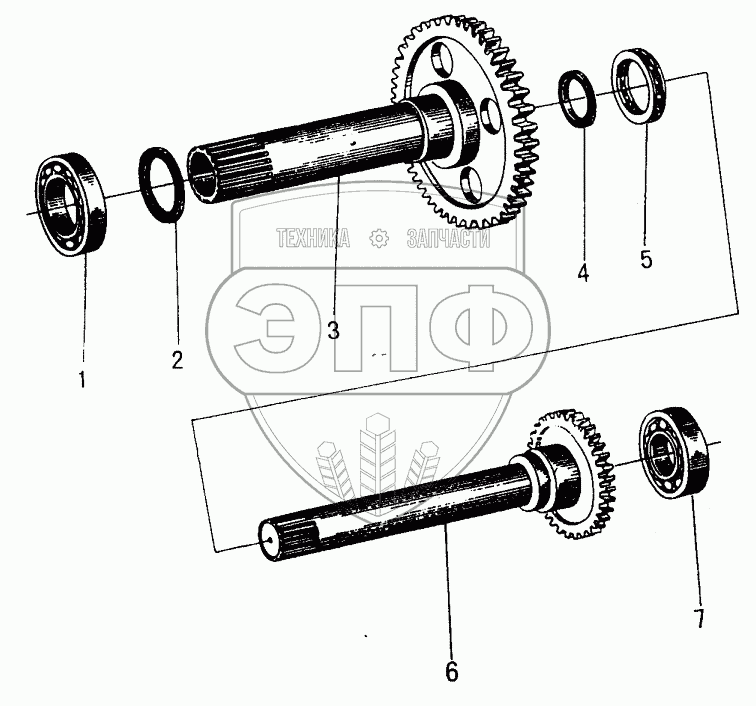 ТЕХНИКА ЗАПЧАСТИ
ЭПФ
1
2
3
4
5
6
7