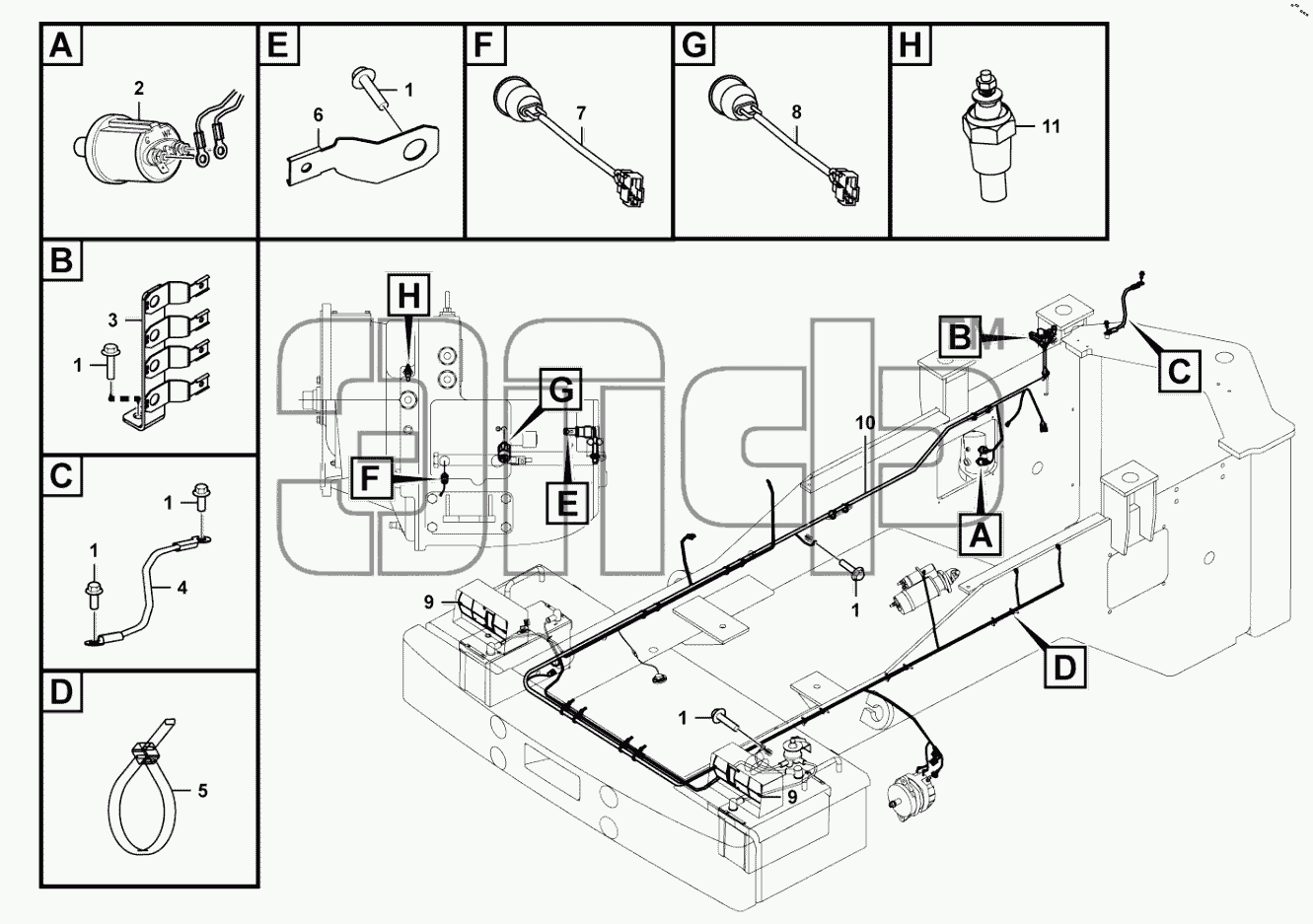 A
2
E
1
6
F
7
G
8
H
11
B
3
1
C
1
1
4
D
5
H
G
F
E
B
C
10
A
1
9
D
1
9