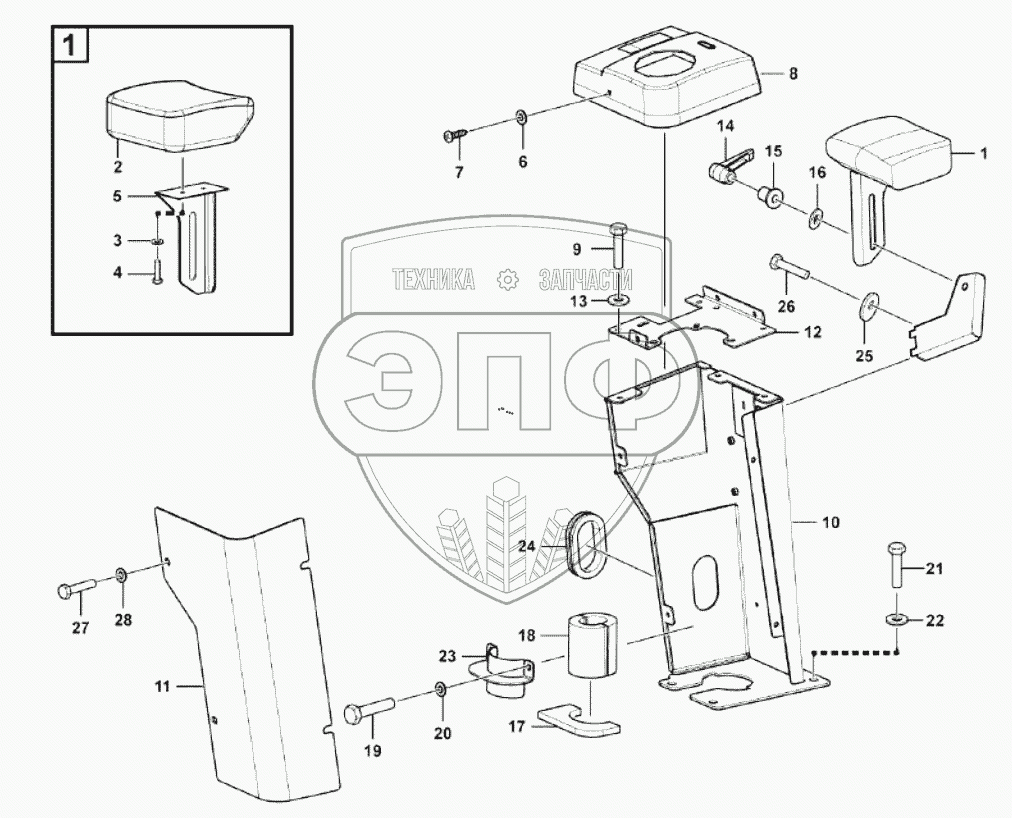 1
2
5
3
4
8
7
6
14
15
16
1
9
ТЕХНИКА ЗАПЧАСТИ
13
26
12
25
ЭПФ
10
24
21
22
27
28
18
23
11
19
20
17