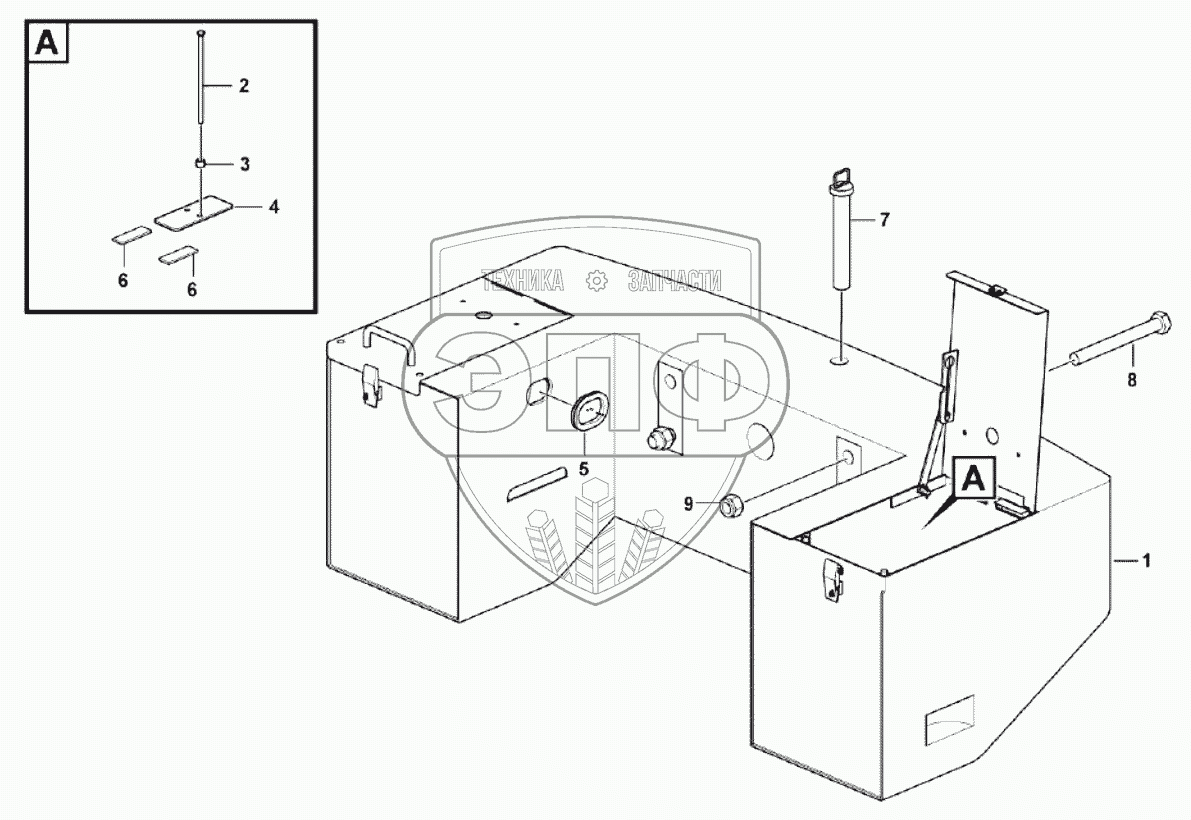 A
2
3
4
6
6
ТЕХНИКА ЗАПЧАСТИ
ЭПФ
7
8
5
9
A
1