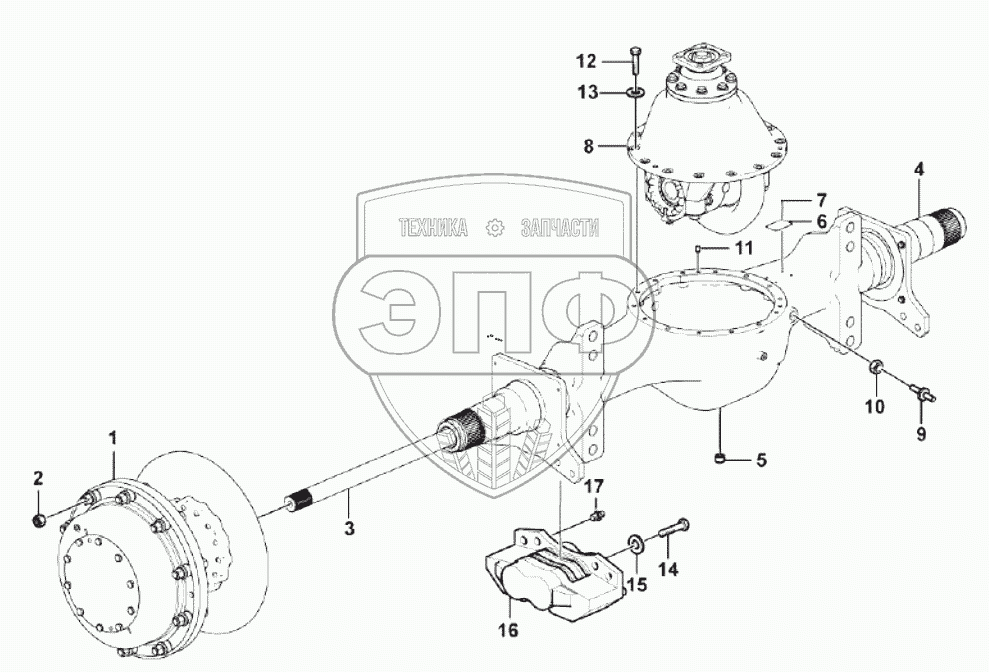 12
13
8
4
7
6
11
ТЕХНИКА ЗАПЧАСТИ
ЭПФ
10
9
5
1
2
3
17
14
15
16