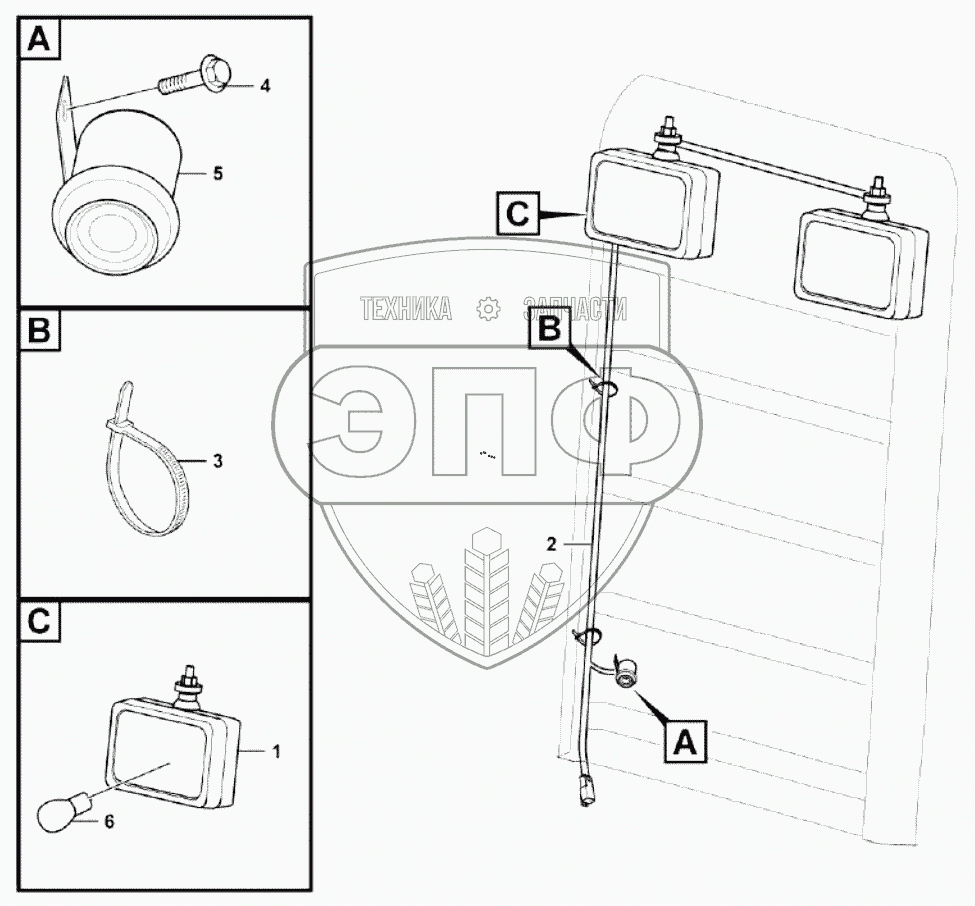 A
4
5
B
3
C
1
6
C
ТЕХНИКА ЗАПЧАСТИ
ЭПФ
B
2
A