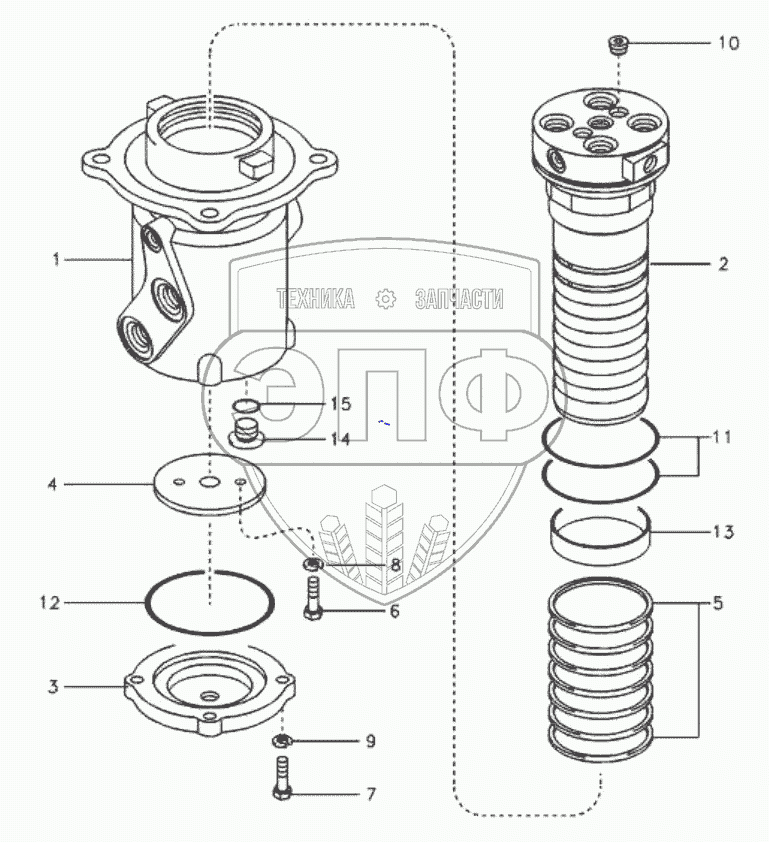 10

1

2

ТЕХНИКА ЗАПЧАСТИ

ЭПФ

15

14

11

4

13

8

12

6

5

3

9

7