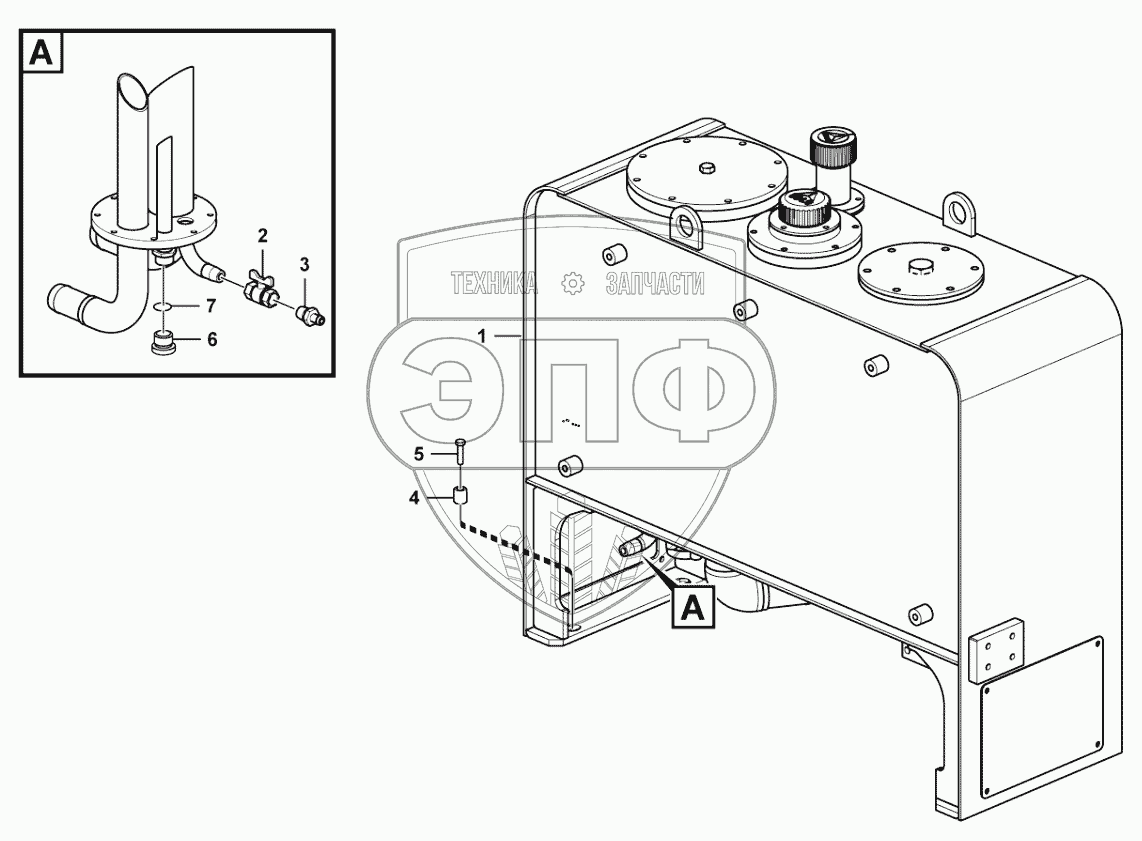 A
2
3
7
6
ТЕХНИКА ЗАПЧАСТИ
ЭПФ
1
5
4
A