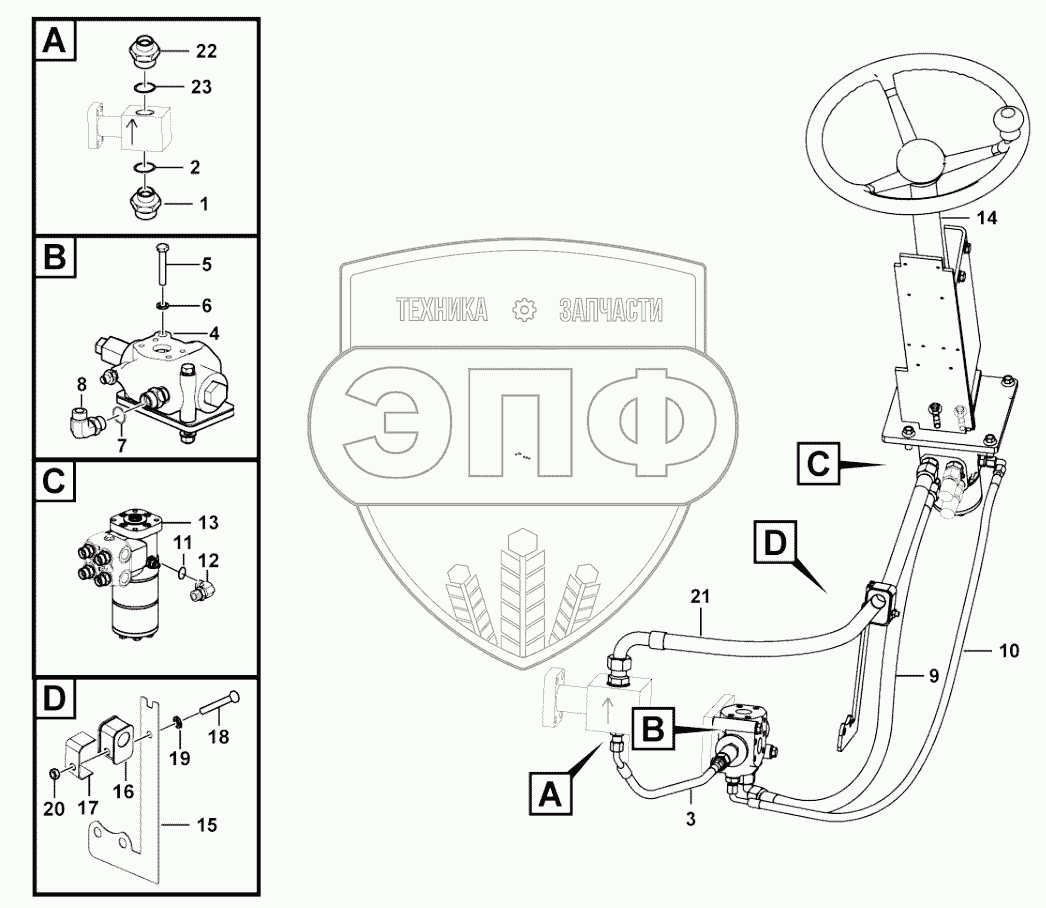 A
22
23
2
1

B
5
6
4
8
7

C
13
11
12

D
18
19
16
20
17
15

ТЕХНИКА ЗАПЧАСТИ
ЭПФ

14
C
D
21
10
9
B
A
3