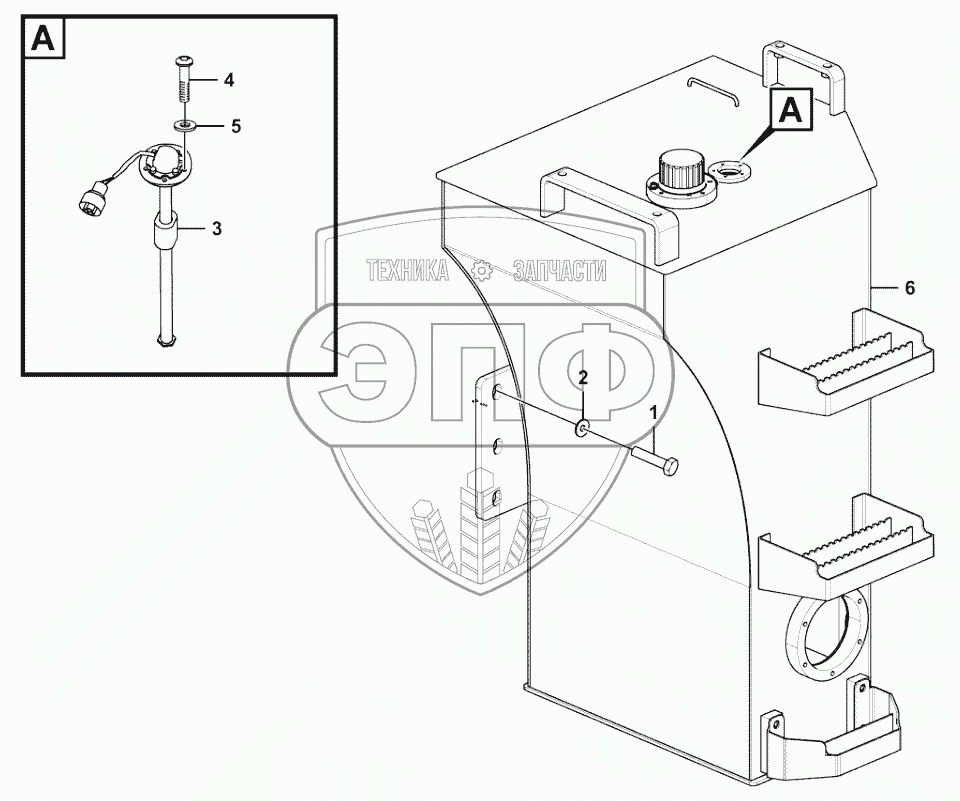 A
4
5
3
A
ТЕХНИКА ЗАПЧАСТИ
ЭПФ
6
2
1