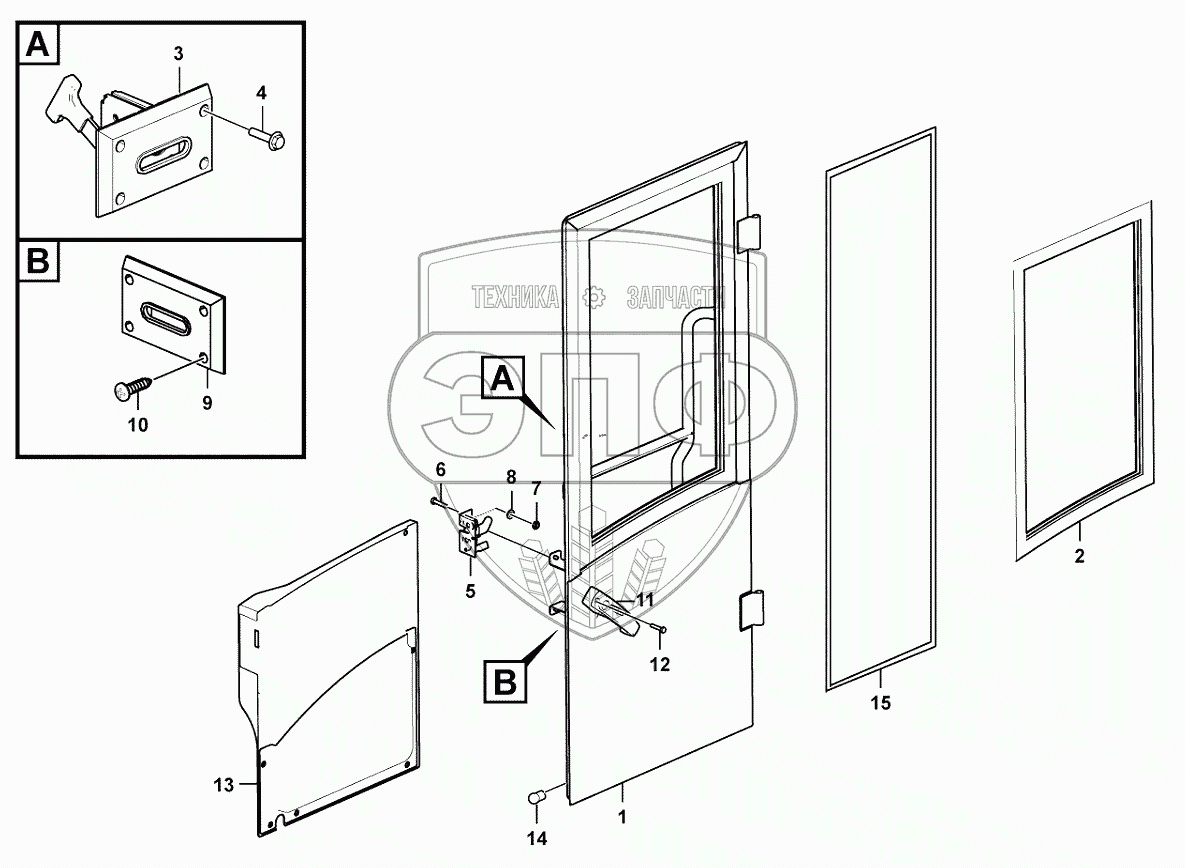 A
3
4
B
9
10
ТЕХНИКА ЗАПЧАСТИ
ЭПФ
A
6
8
7
5
11
12
B
13
14
1
15
2