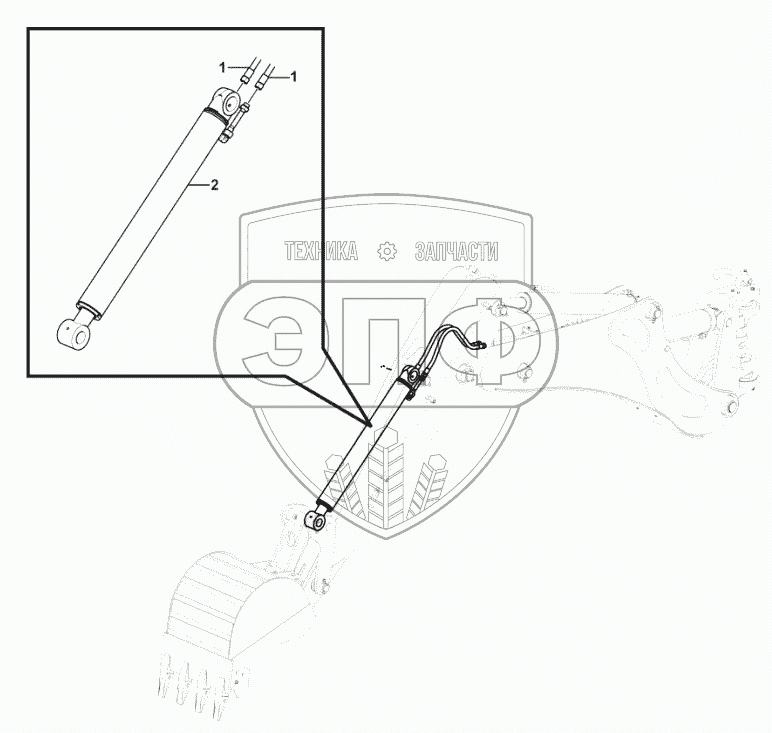 1
1
2
ТЕХНИКА ЗАПЧАСТИ
ЭПФ