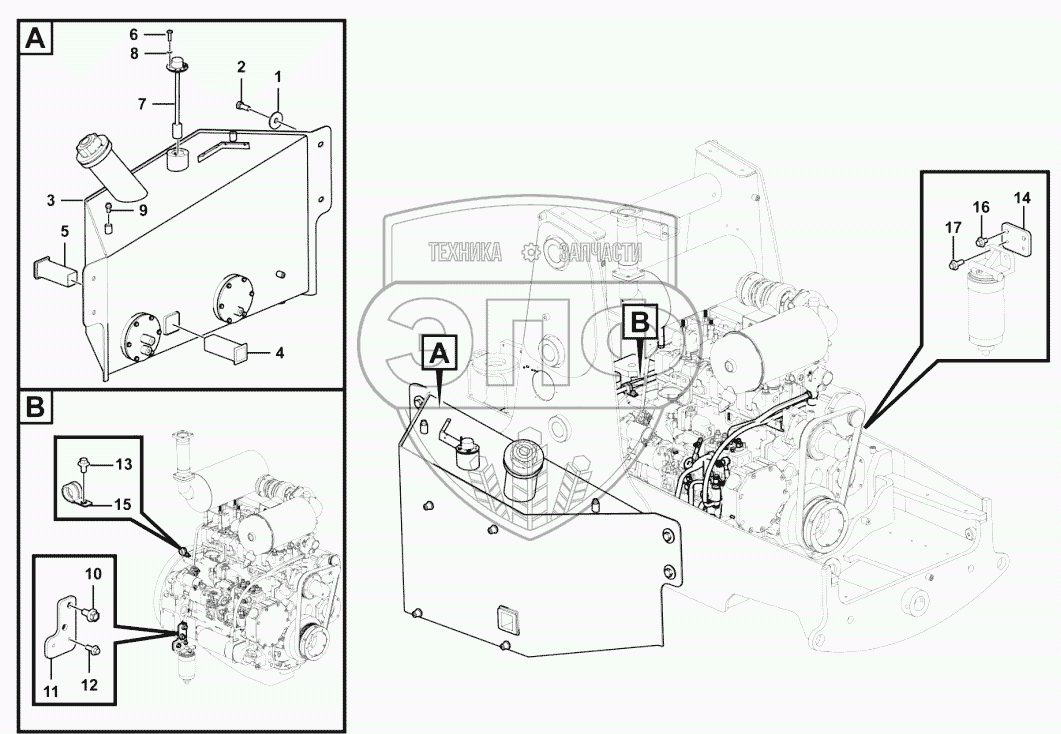 A
6
8
7
2
1
3
9
5
4
B
13
15
10
11
12
ТЕХНИКА ЗАПЧАСТИ
ЭПС
A
B
14
16
17