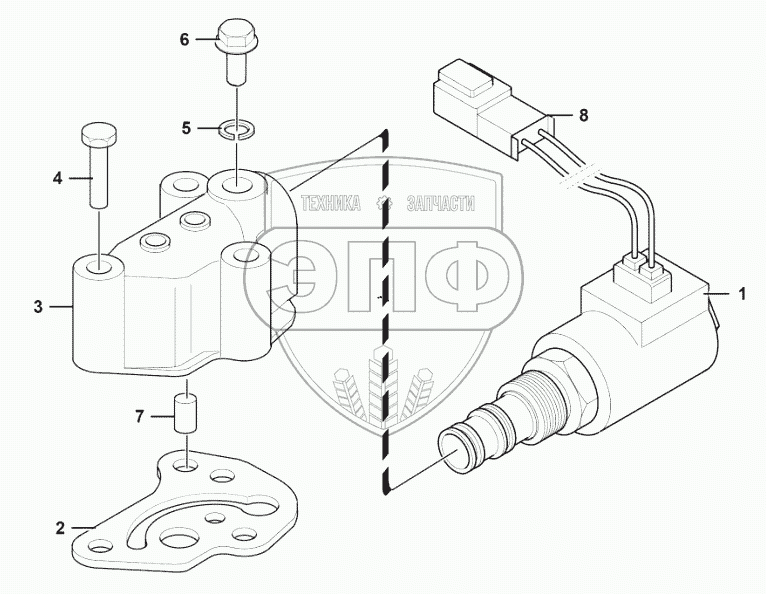 6
5
4
3
7
2
8
1
ТЕХНИКА ЗАПЧАСТИ
ЭПФ