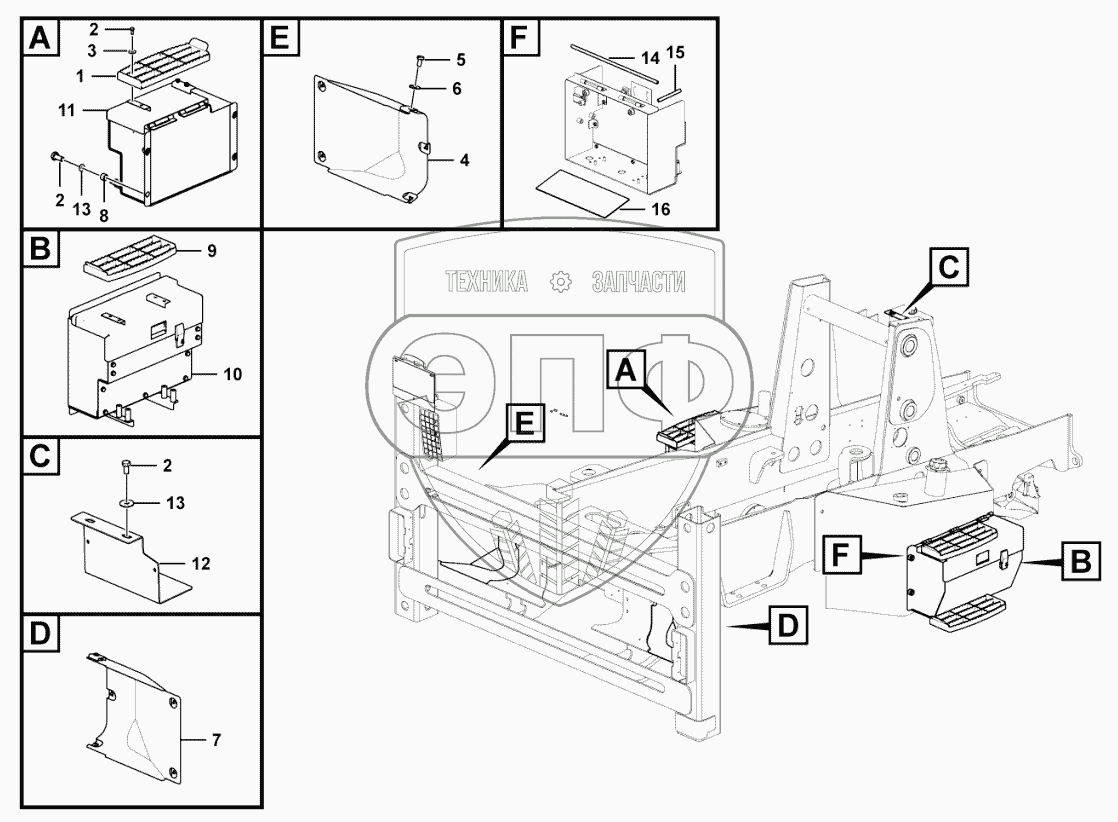 A
2
3
1
11
2
13
8

E
5
6
4

F
14
15
16

B
9
10

C
2
13
12

D
7

ТЕХНИКА ЗАПЧАСТИ
ЭПФ

C
A
E
F
B
D