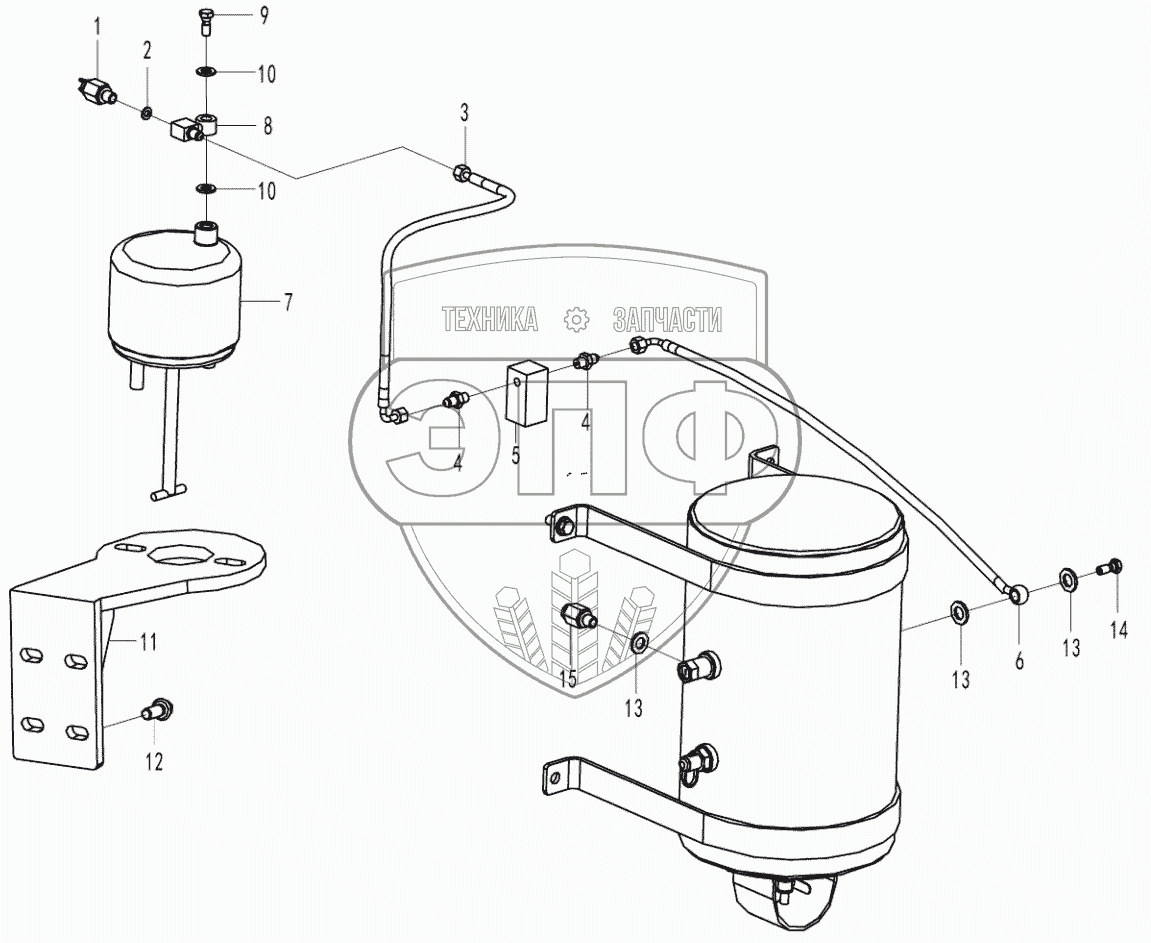 1
2
9
10
8
10
3
7
ТЕХНИКА ЗАПЧАСТИ
ЭПФ
4
5
4
11
12
15
13
13
6
13
14