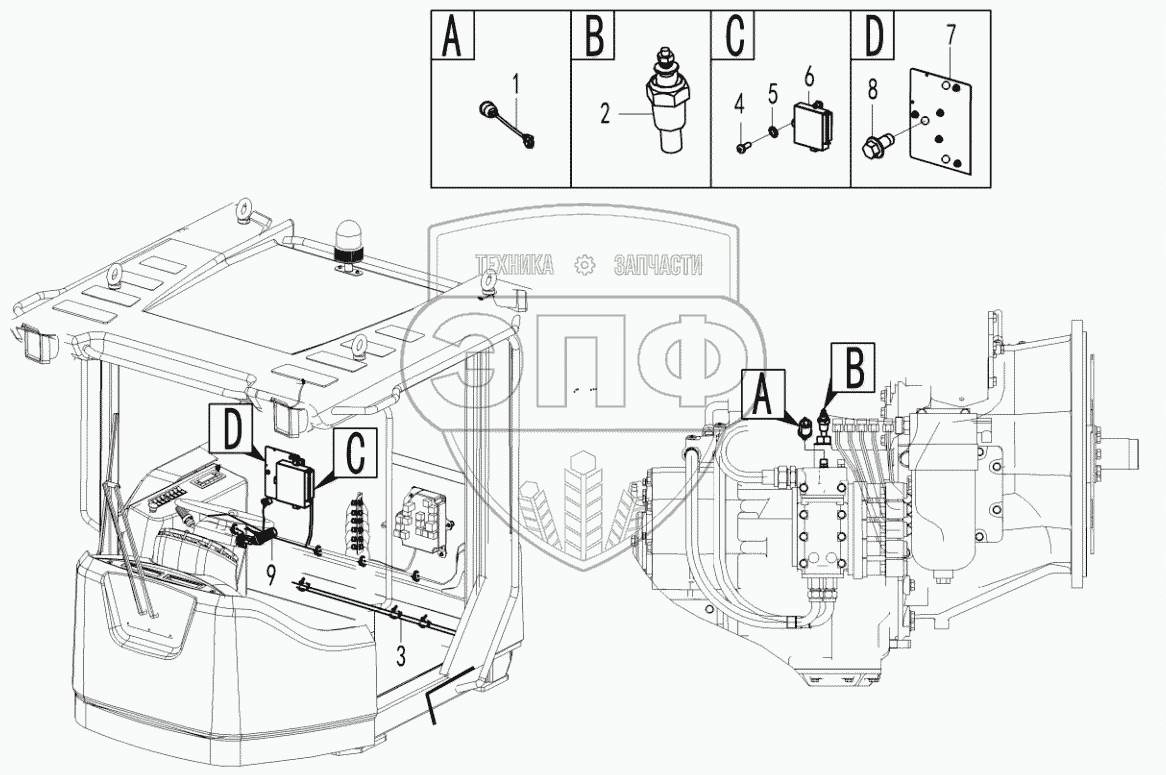 A
1
B
2
C
4
5
6
D
7
8
ТЕХНИКА ЗАПЧАСТИ
ЭПФ
D
C
9
3
A
B