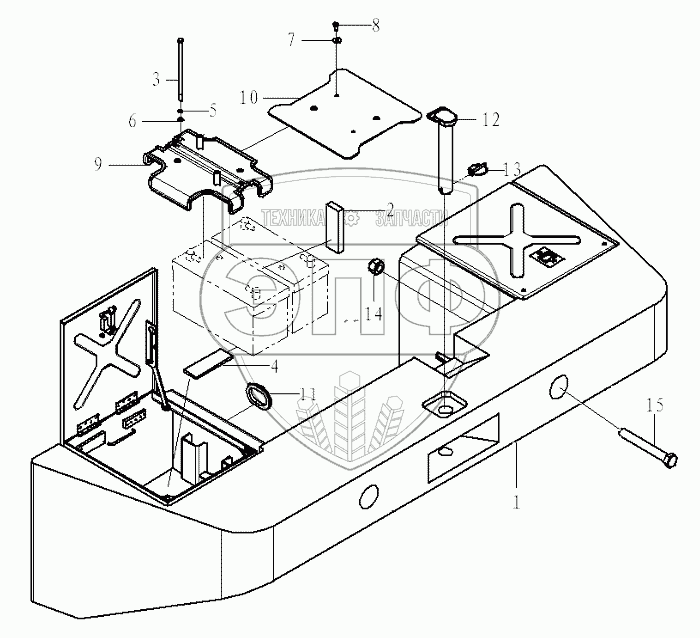 8
7
3
10
5
6
12
9
13
ТЕХНИКА ЗАПЧАСТИ
2
ЭПФ
14
4
11
15
1