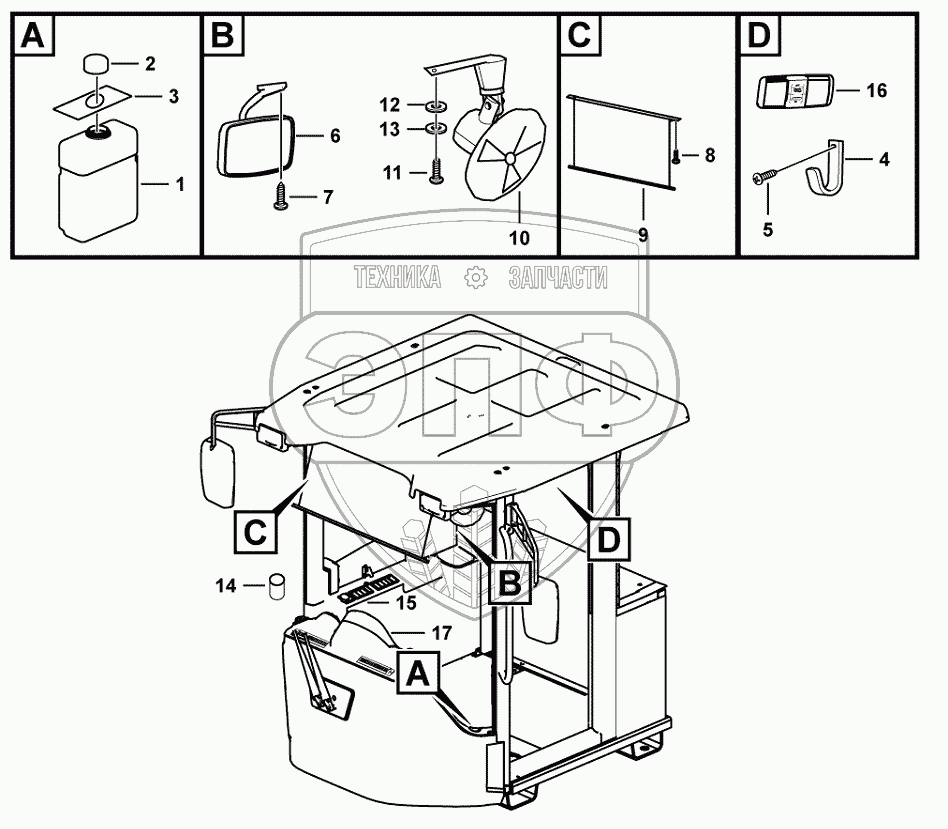 A
2
3
1
B
6
7
12
13
11
10
C
8
9
D
16
4
5
ТЕХНИКА ЗАПЧАСТИ
ЭПФ
C
D
B
14
15
17
A