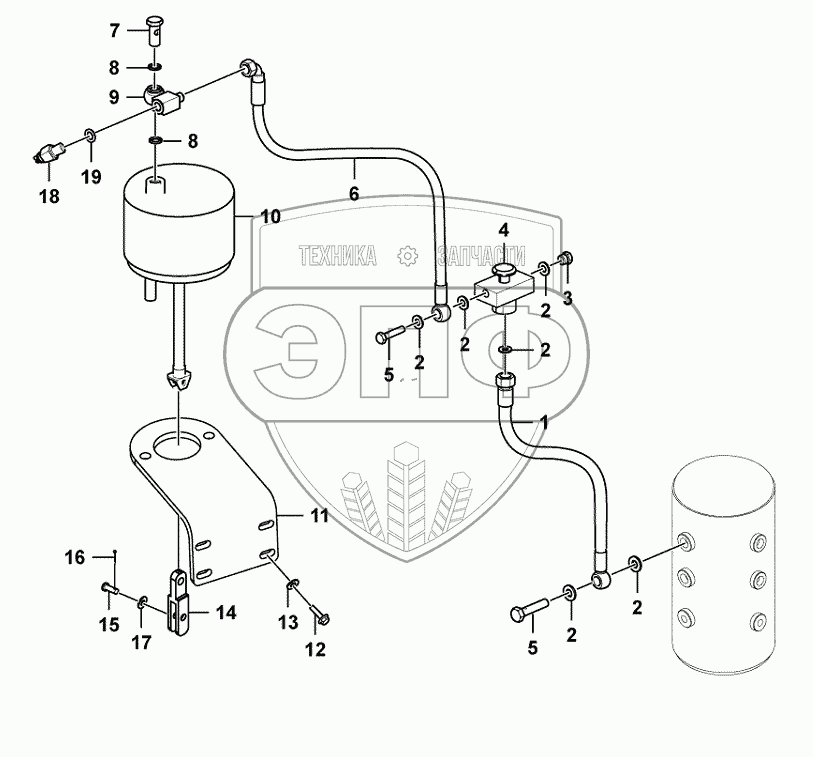 7
8
9
8
19
18
10
6
ТЕХНИКА ЗАПЧАСТИ
ЭПФ
4
2
3
2
2
2
5
2
1
11
16
15
17
14
13
12
5
2
2