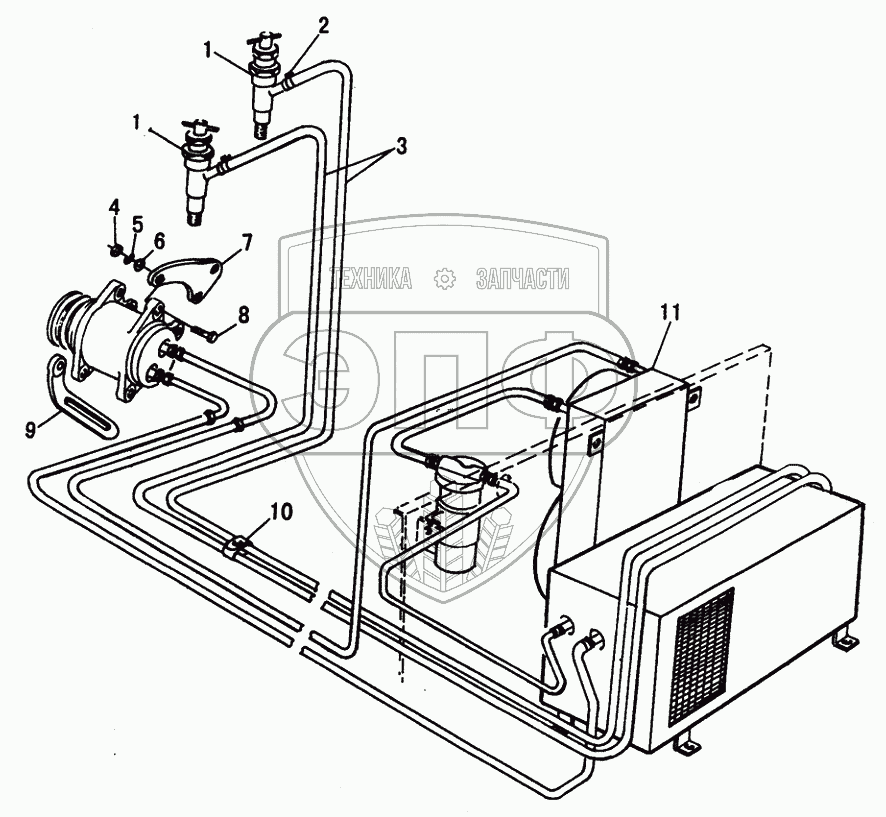 1
2
1
3
4
5
6
7
8
9
10
11
ТЕХНИКА ЗАПЧАСТИ
ЭПФ