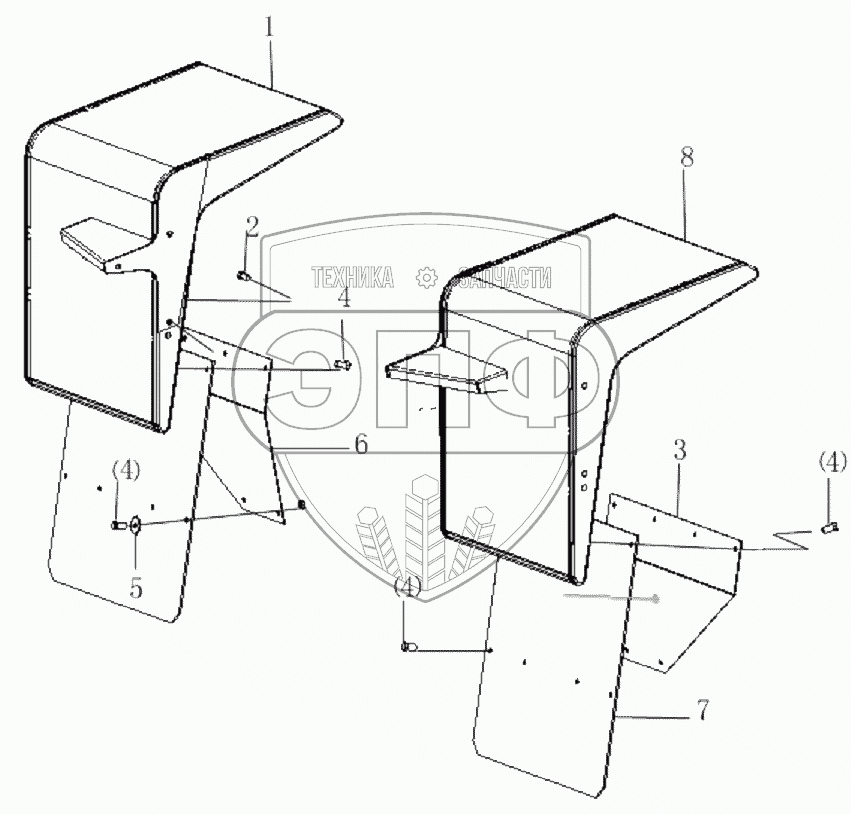 1
8
2
ТЕХНИКА ЗАПЧАСТИ
4
ЭПФ
6
3
(4)
(4)
5
(4)
7