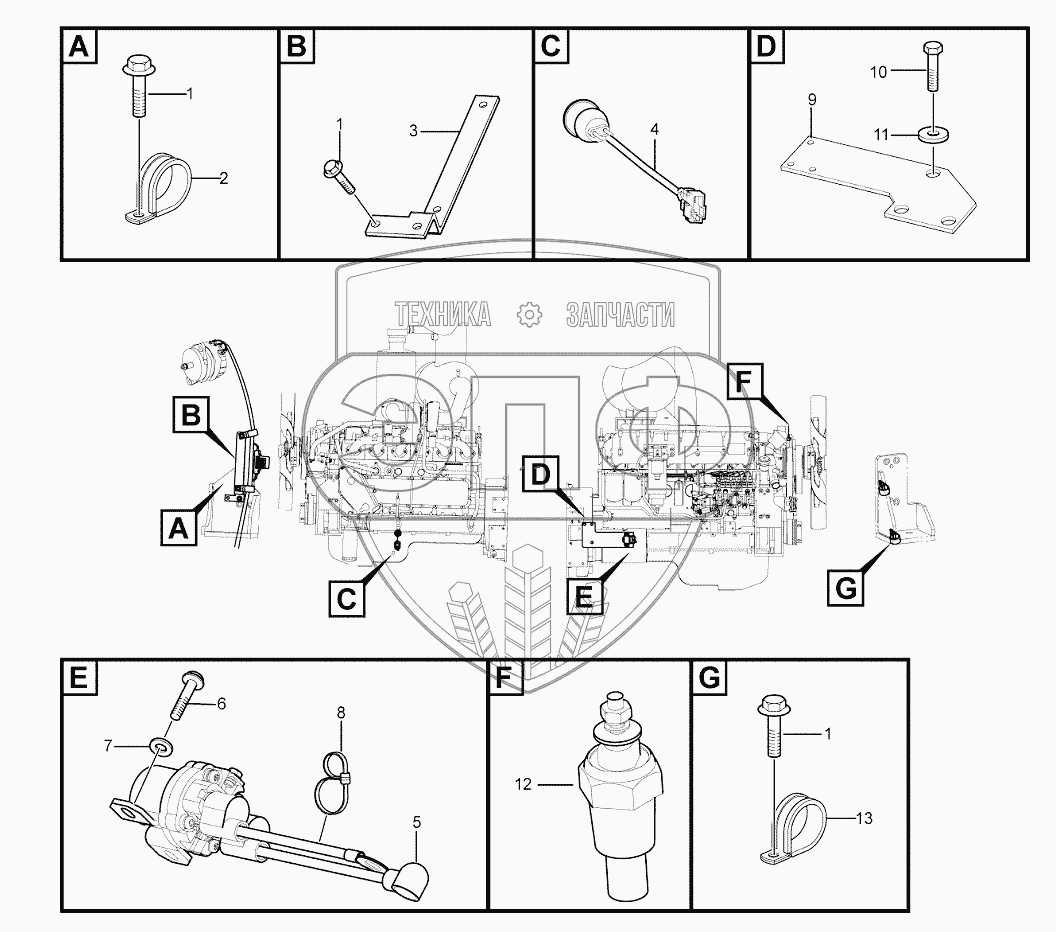 A
1
2

B
1
3

C
4

D
9
10
11

ТЕХНИКА ЗАПЧАСТИ

B
A
C
D
E
F
G

E
6
7
8
5

F
12

G
1
13