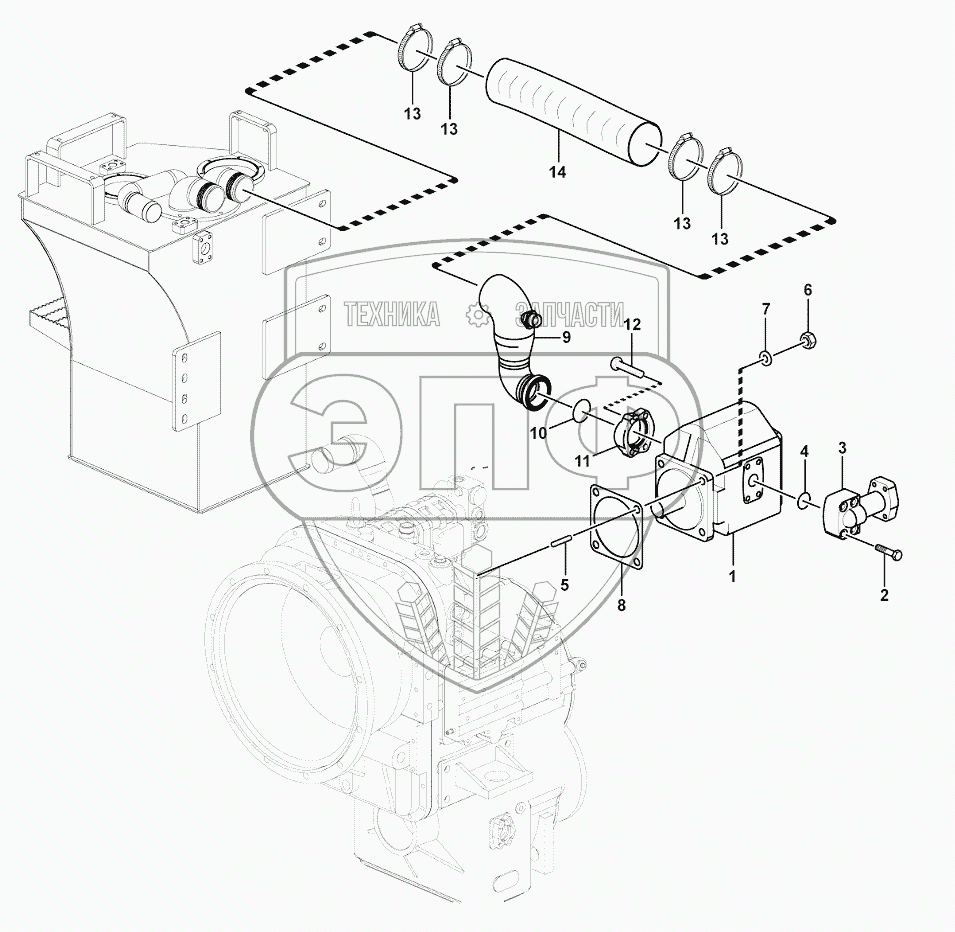 13
13
14
13
13
ТЕХНИКА ЗАПЧАСТИ
ЭПФ
9
12
7
6
10
11
4
3
5
8
1
2