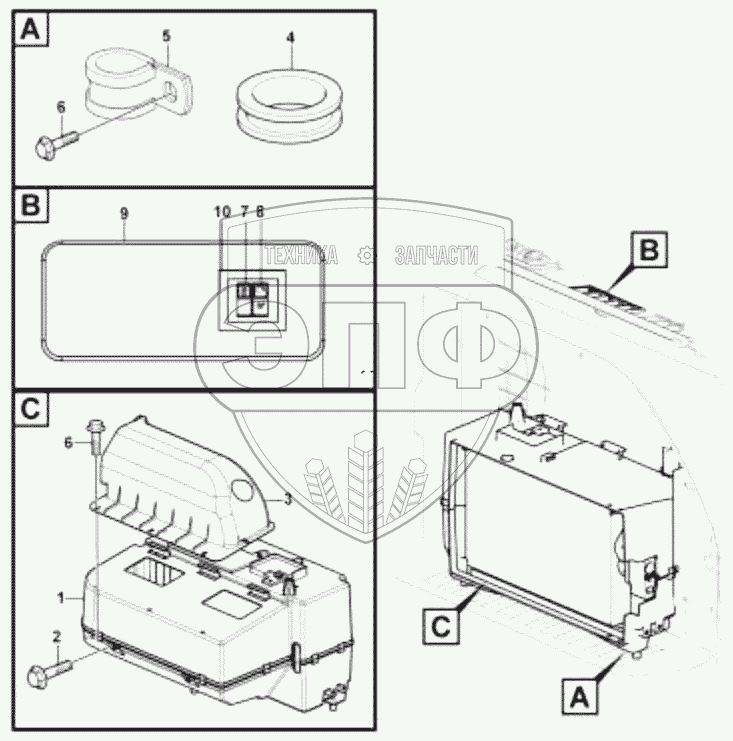 A
5
4
6
B
9
10 7 8
ТЕХНИКА ЗАПЧАСТИ
ЭПФ
B
C
6
3
1
2
C
A