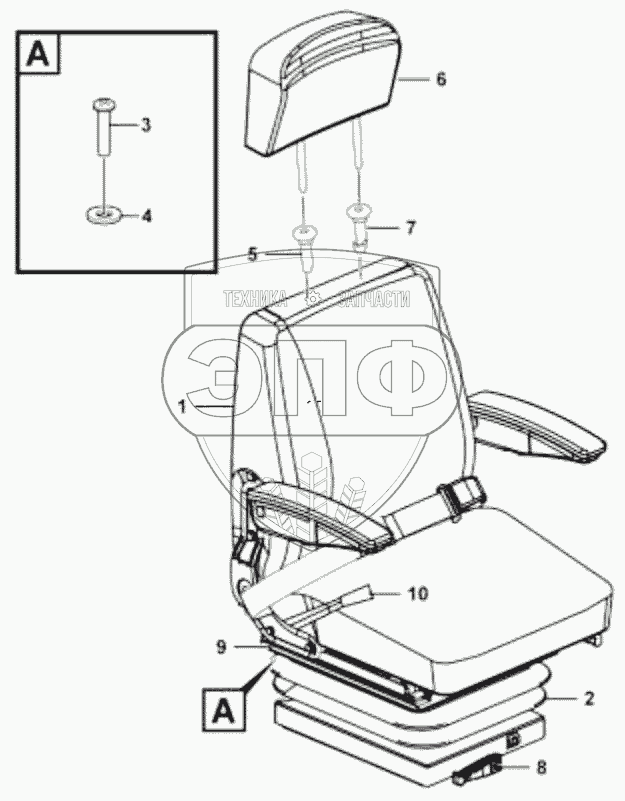 A
3
4
6
7
5
ТЕХНИКА ЗАПЧАСТИ
ЭПФ
1
10
9
A
2
8