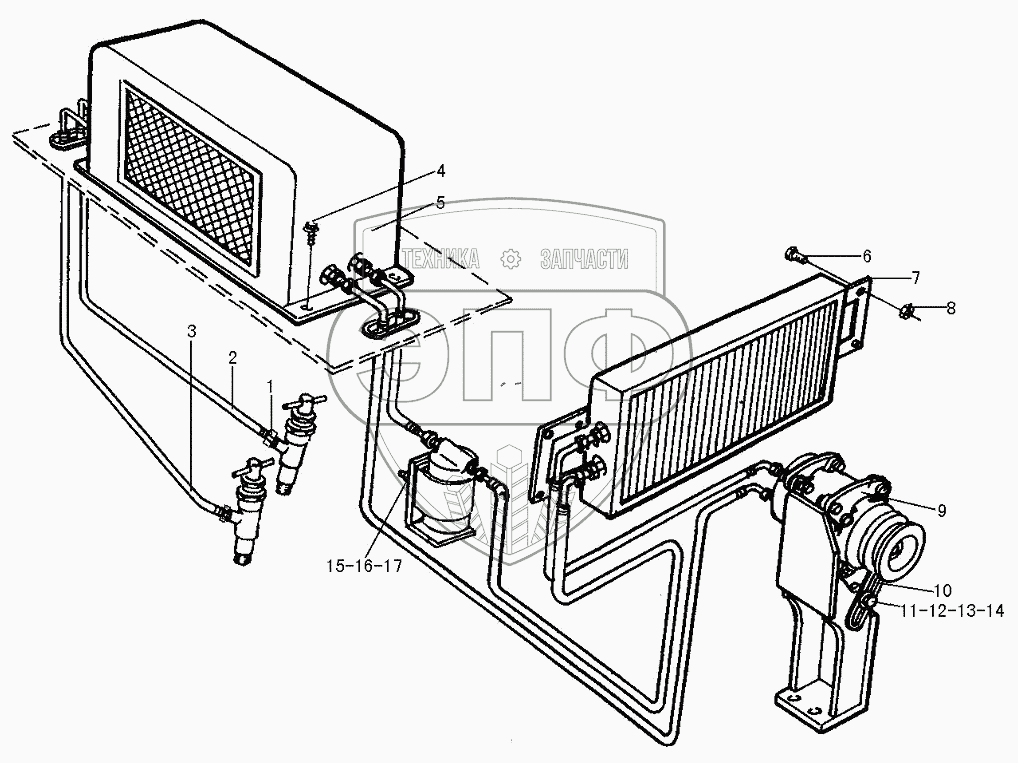 4
5
ТЕХНИКА ЗАПЧАСТИ
ЭПФ
6
7
8
3
2
1
9
15-16-17
10
11-12-13-14