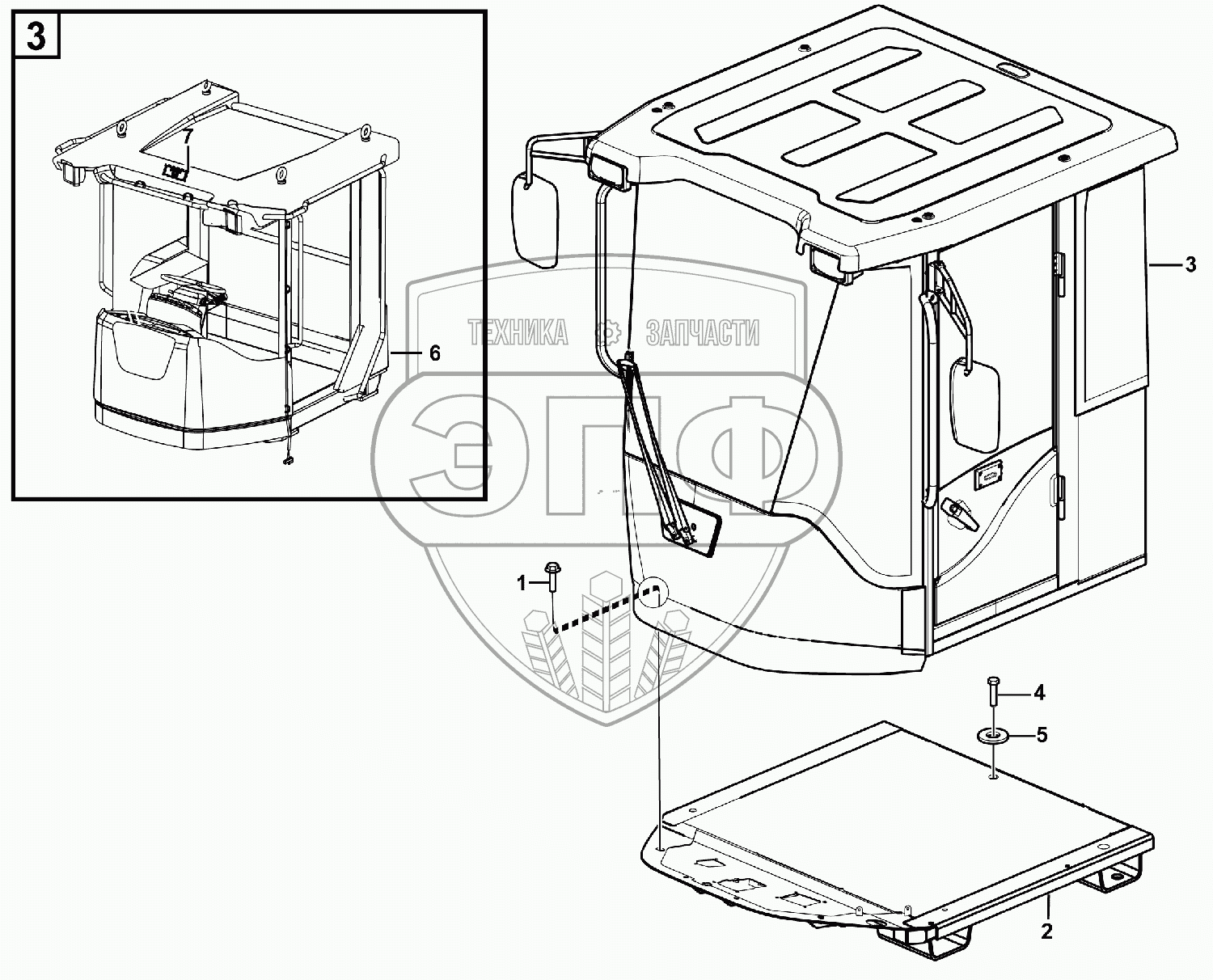 3
7
6
ТЕХНИКА ЗАПЧАСТИ
ЭПФ
3
1
4
5
2