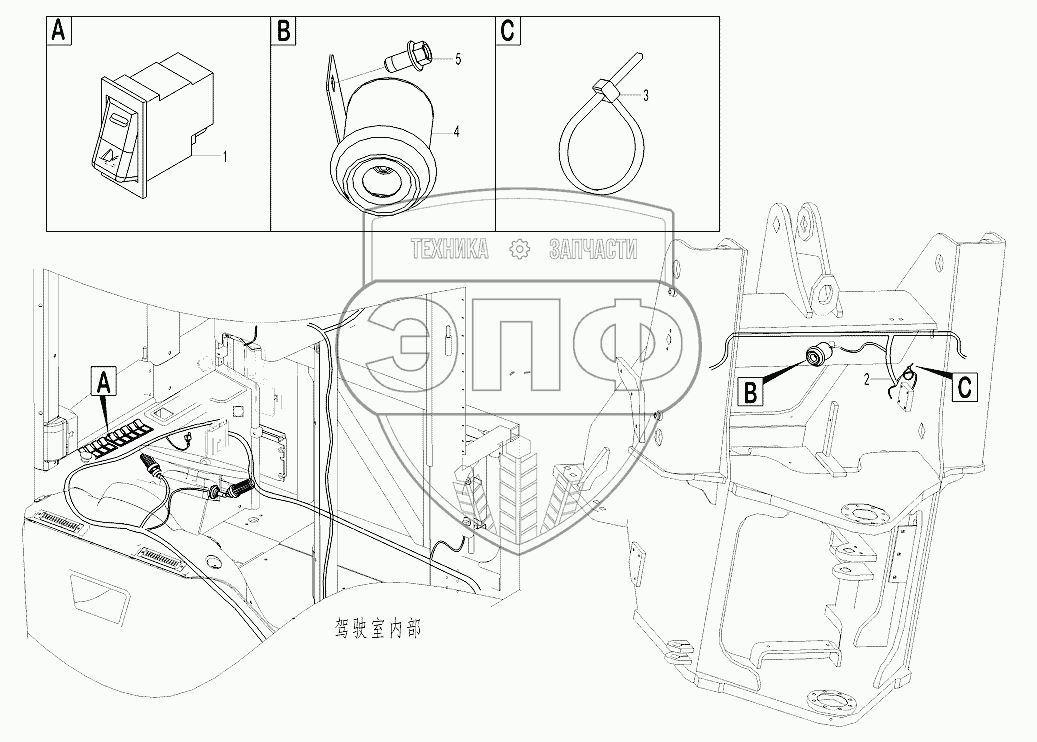 A
1
B
5
4
C
3
ТЕХНИКА ЗАПЧАСТИ
ЭПФ
A
B
2
C
驾驶室内部