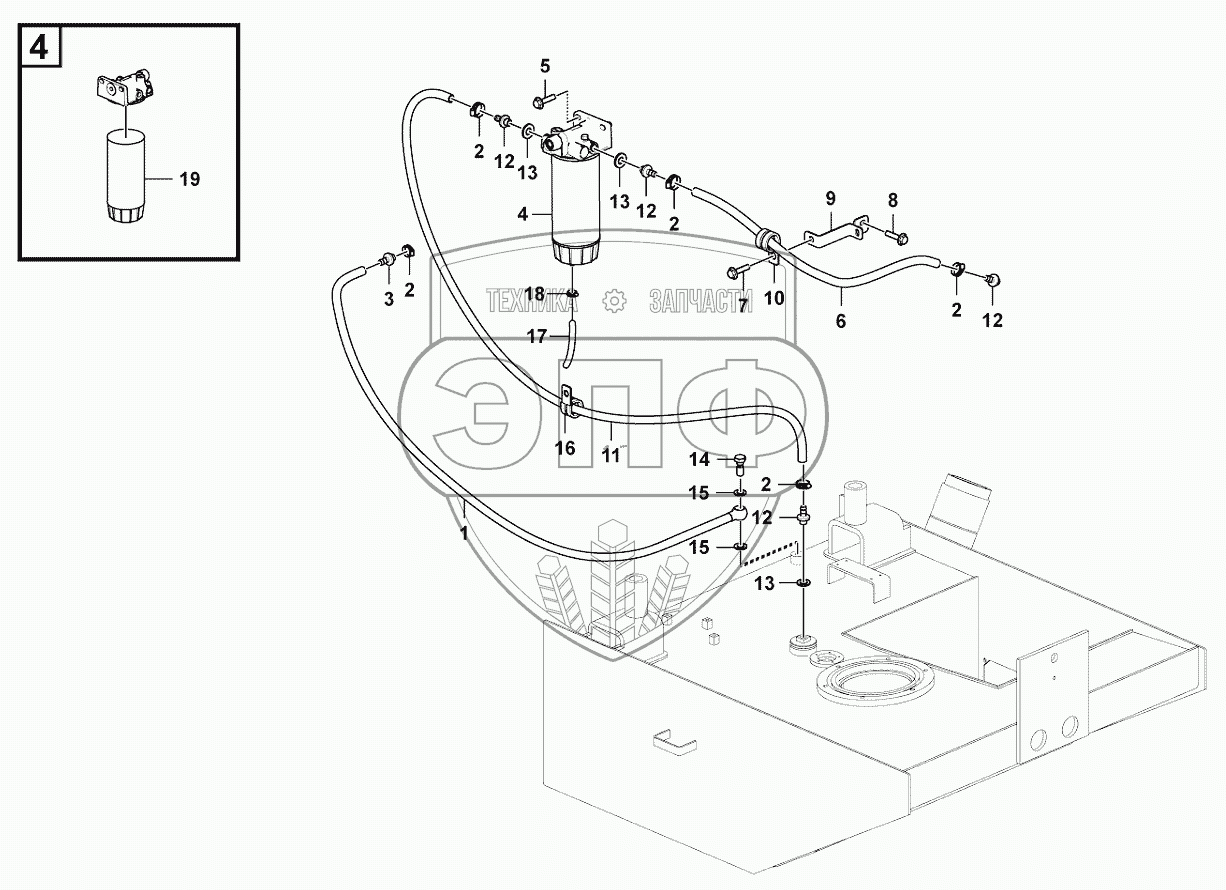 4
19
5
2
12
13
4
13
12
2
9
8
3
2
18
ТЕХНИКА ЗАПЧАСТИ
7
10
6
2
12
17
ЭПФ
16
11
14
15
2
12
1
15
13