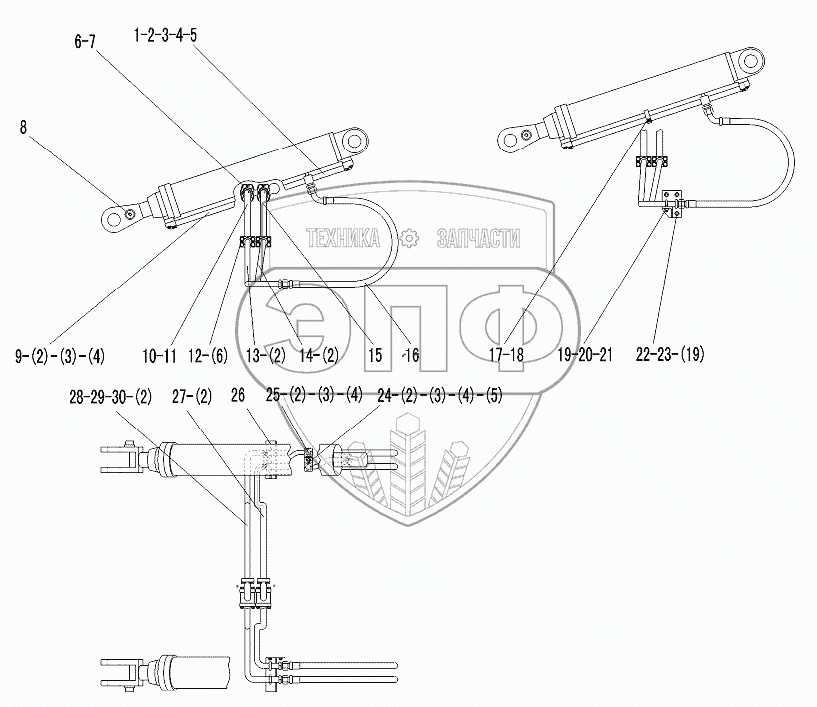 6-7
1-2-3-4-5
8
ТЕХНИКА ЗАПЧАСТИ
ЭПФ
9-(2)-(3)-(4)
10-11
12-(6)
13-(2)
14-(2)
15
16
17-18
19-20-21
22-23-(19)
28-29-30-(2)
27-(2)
26
25-(2)-(3)-(4)
24-(2)-(3)-(4)-(5)