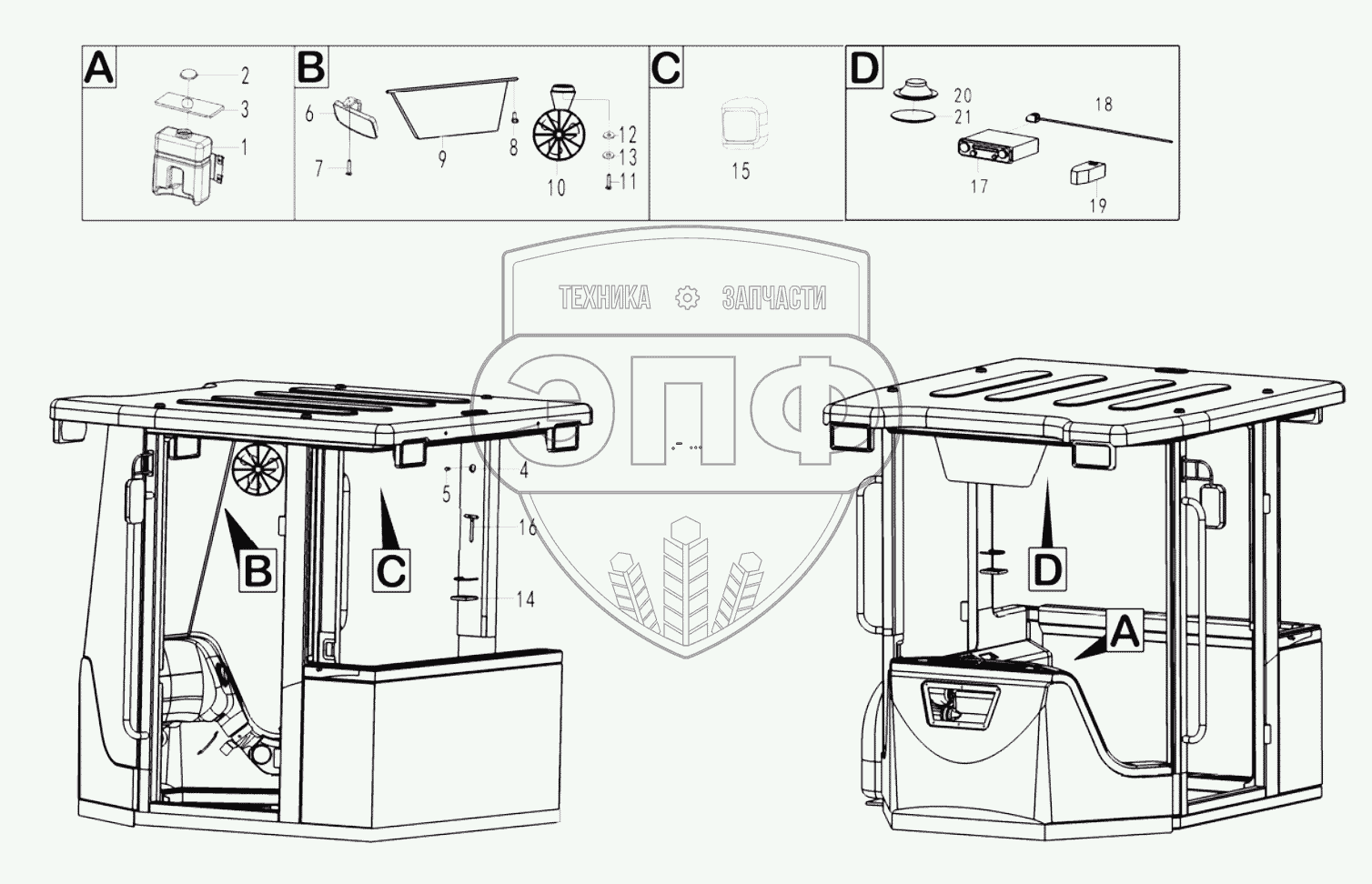 A
2
3
1

B
6
7
9
8
10
12
13
11

C
15

D
20
21
18
17
19

ТЕХНИКА ЗАПЧАСТИ
ЭПФ

4
5
16
14
B
C

D
A