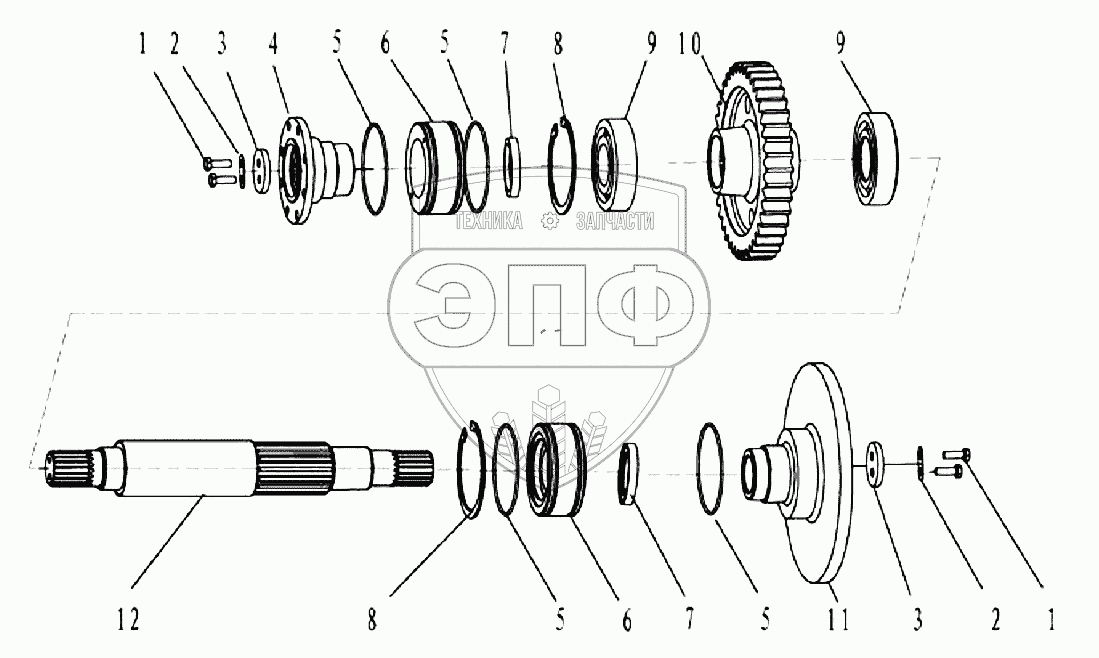 1 2 3 4 5 6 5 7 8 9 10 9

ТЕХНИКА ЗАПЧАСТИ

ЭПФ

12 8 5 6 7 5 11 3 2 1