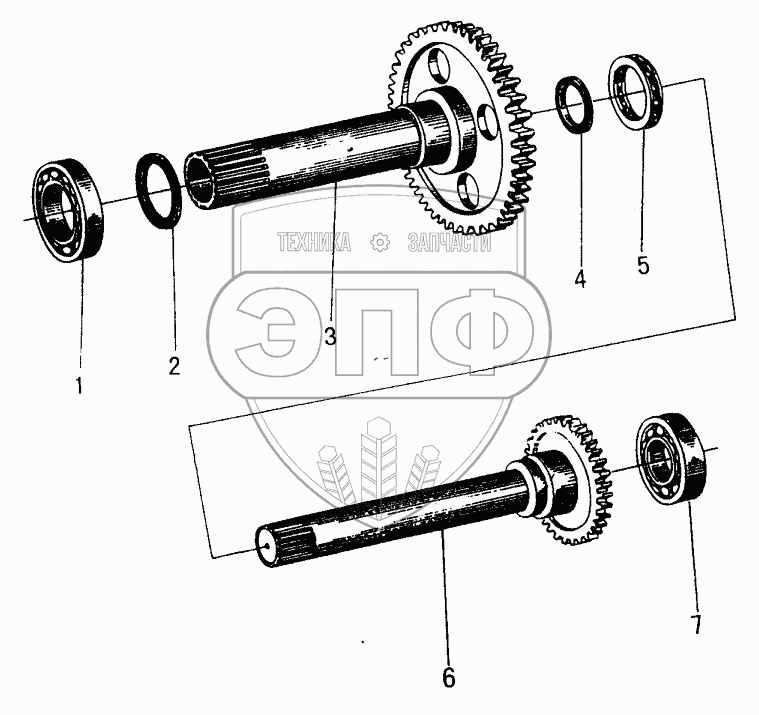 ТЕХНИКА ЗАПЧАСТИ
ЭПФ
1
2
3
4
5
6
7