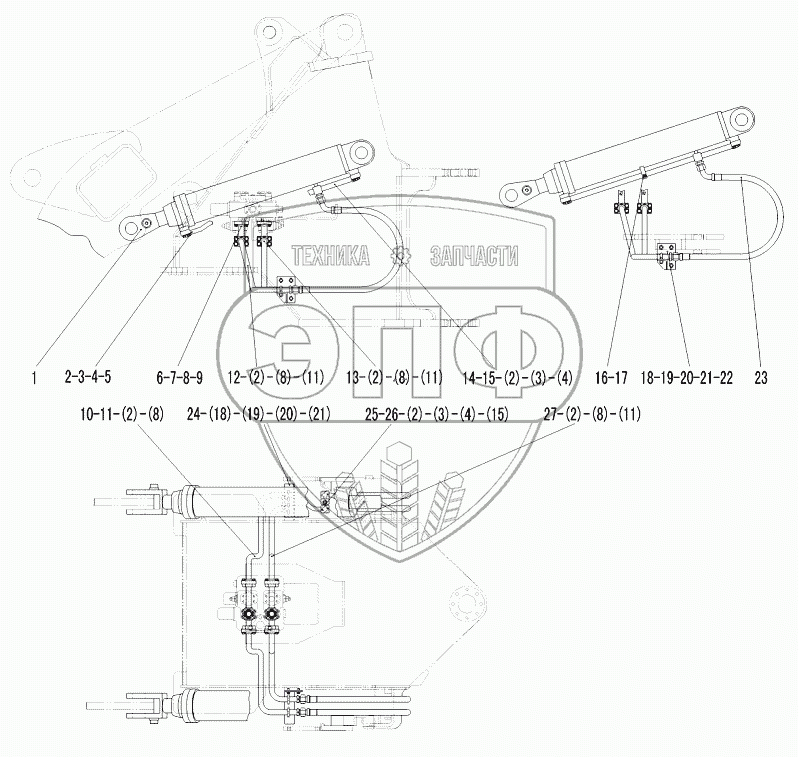 ТЕХНИКА ЗАПЧАСТИ
ЭПФ

1 2-3-4-5 6-7-8-9 12-(2)-(8)-(11) 13-(2)-(8)-(11) 14-15-(2)-(3)-(4) 16-17 18-19-20-21-22 23

10-11-(2)-(8) 24-(18)-(19)-(20)-(21) 25-26-(2)-(3)-(4)-(15) 27-(2)-(8)-(11)