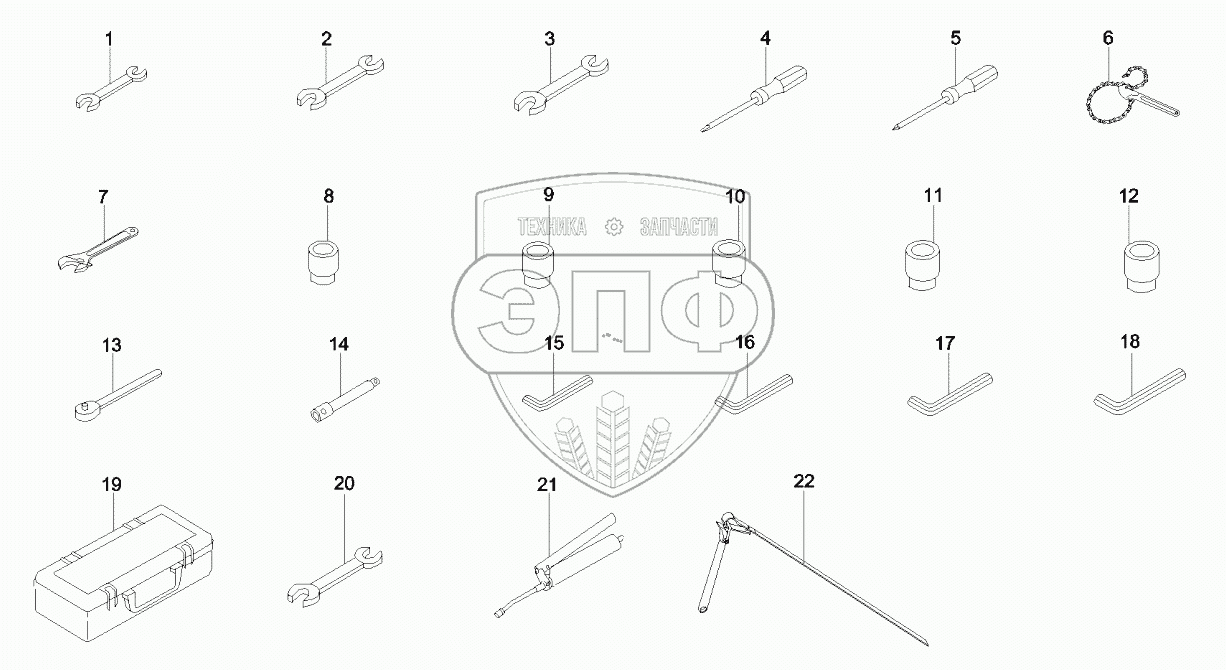 1
2
3
4
5
6
7
8
9
10
11
12
ТЕХНИКА ЗАПЧАСТИ
ЭПФ
13
14
15
16
17
18
19
20
21
22