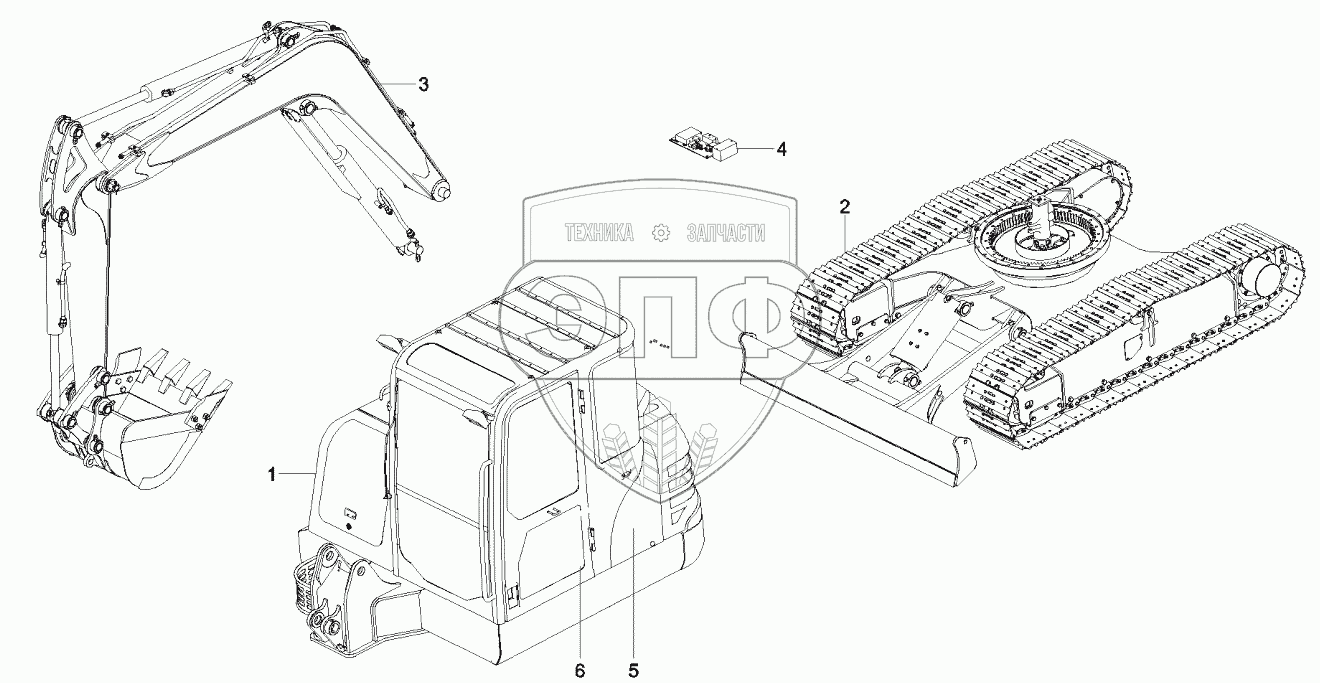 3
4
2
ТЕХНИКА ЗАПЧАСТИ
ЭПФ
1
6
5