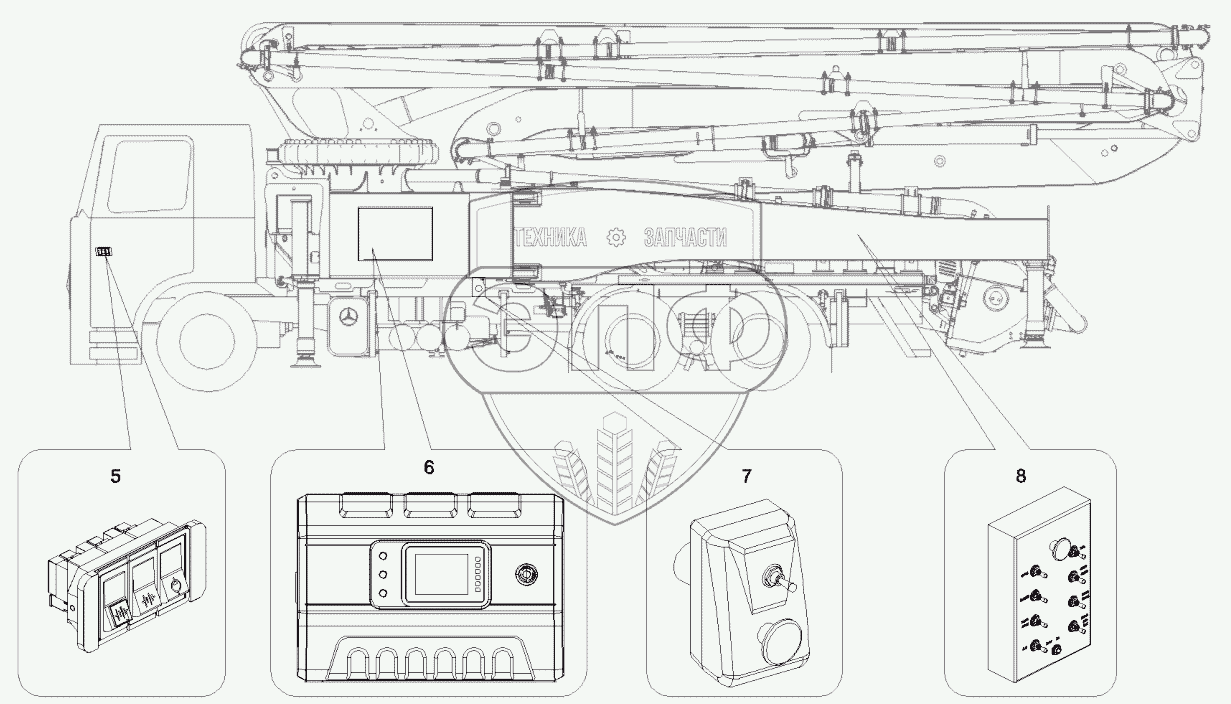 ТЕХНИКА ЗАПЧАСТИ

5

6

7

8