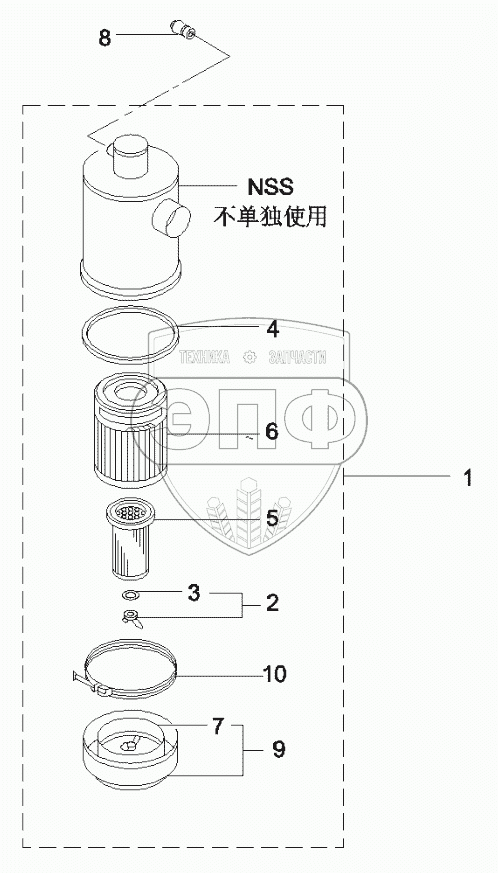 8
NSS
不单独使用
4
ТЕХНИКА ЗАПЧАСТИ
ЭПФ
6
1
5
3
2
10
7
9