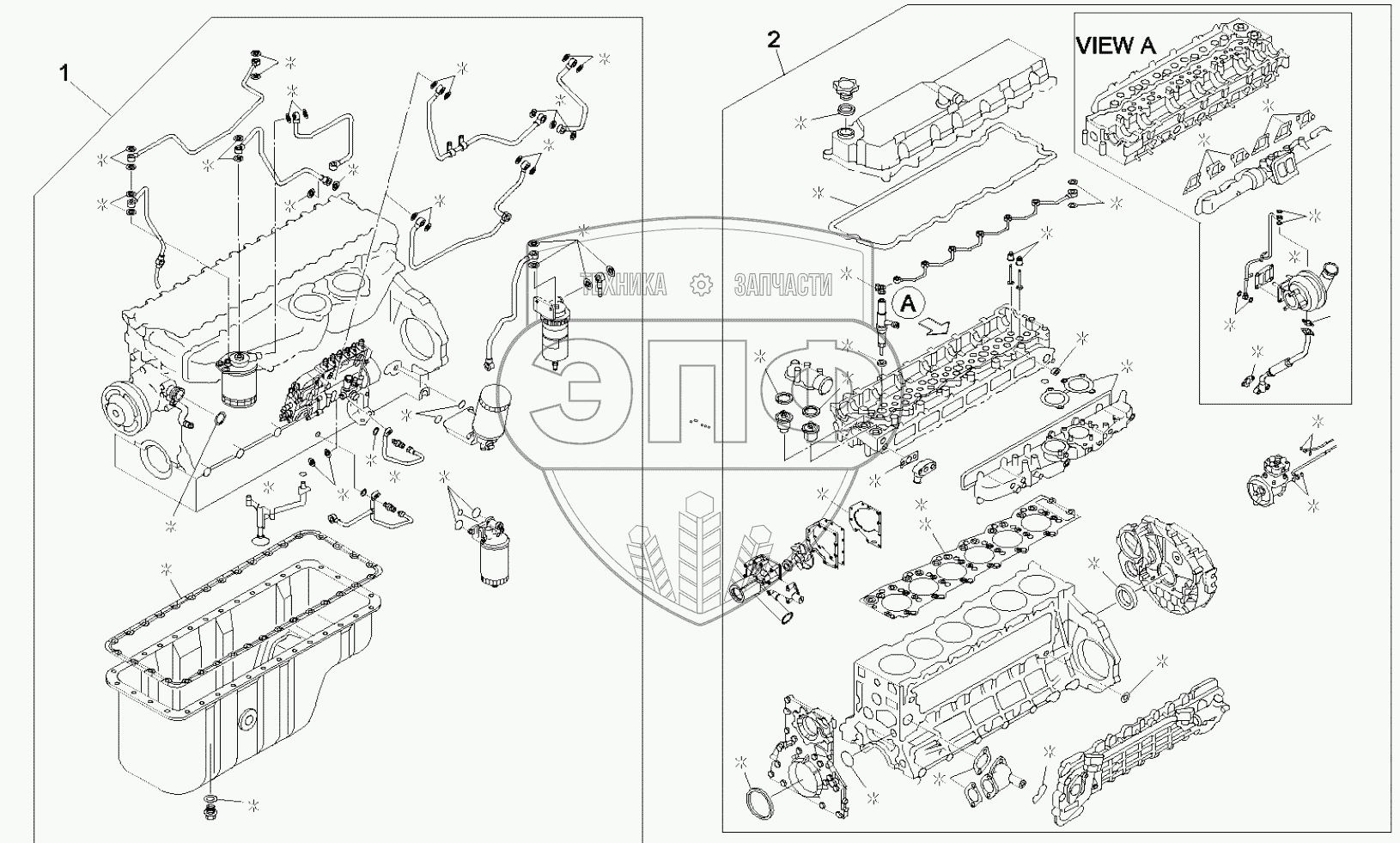 1

2

VIEW A

A

ТЕХНИКА ЗАПЧАСТИ

ЭПФ