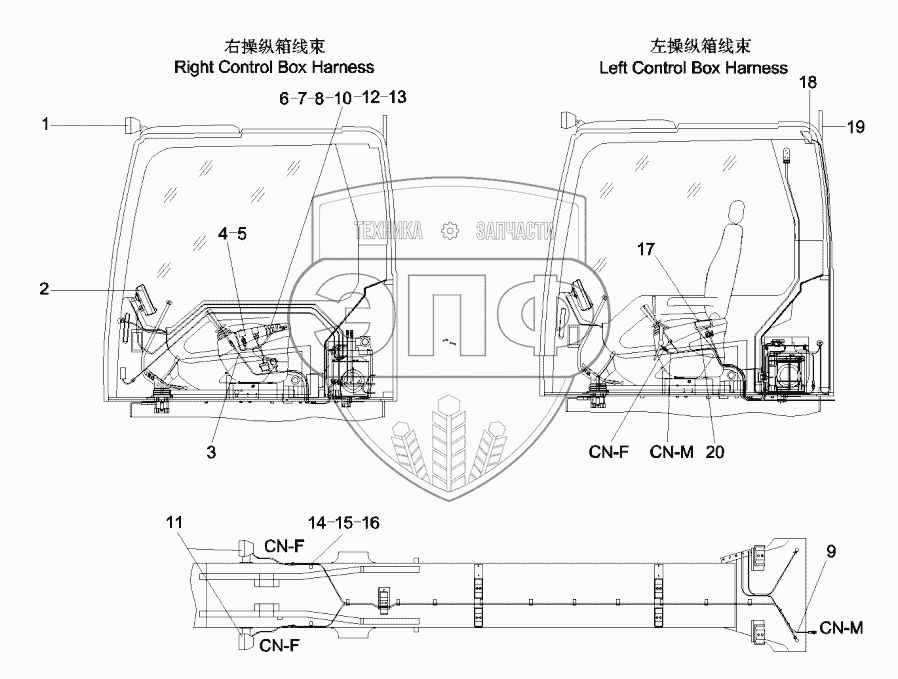 右操纵箱线束
Right Control Box Harness

左操纵箱线束
Left Control Box Harness

6-7-8-10-12-13
1
18
19
ТЕХНИКА ЗАПЧАСТИ
ЭПФ
4-5
2
17
3
CN-F
CN-M
20
11
14-15-16
CN-F
9
CN-M
CN-F