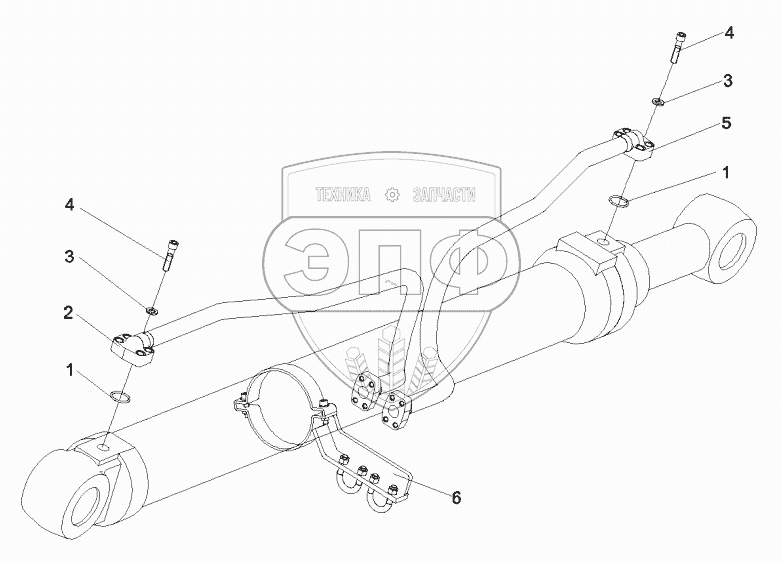 4
3
5
1
ТЕХНИКА ЗАПЧАСТИ
ЭПФ
4
3
2
1
6