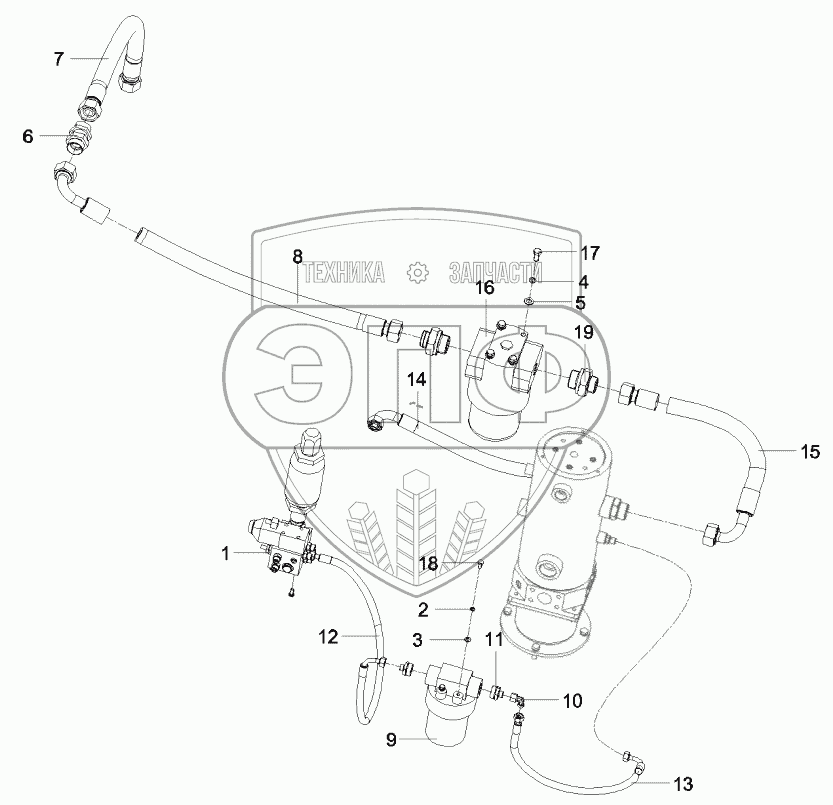 7
6
8
ТЕХНИКА ЗАПЧАСТИ
ЭПФ
17
4
5
16
19
14
15
1
18
2
3
12
11
10
9
13