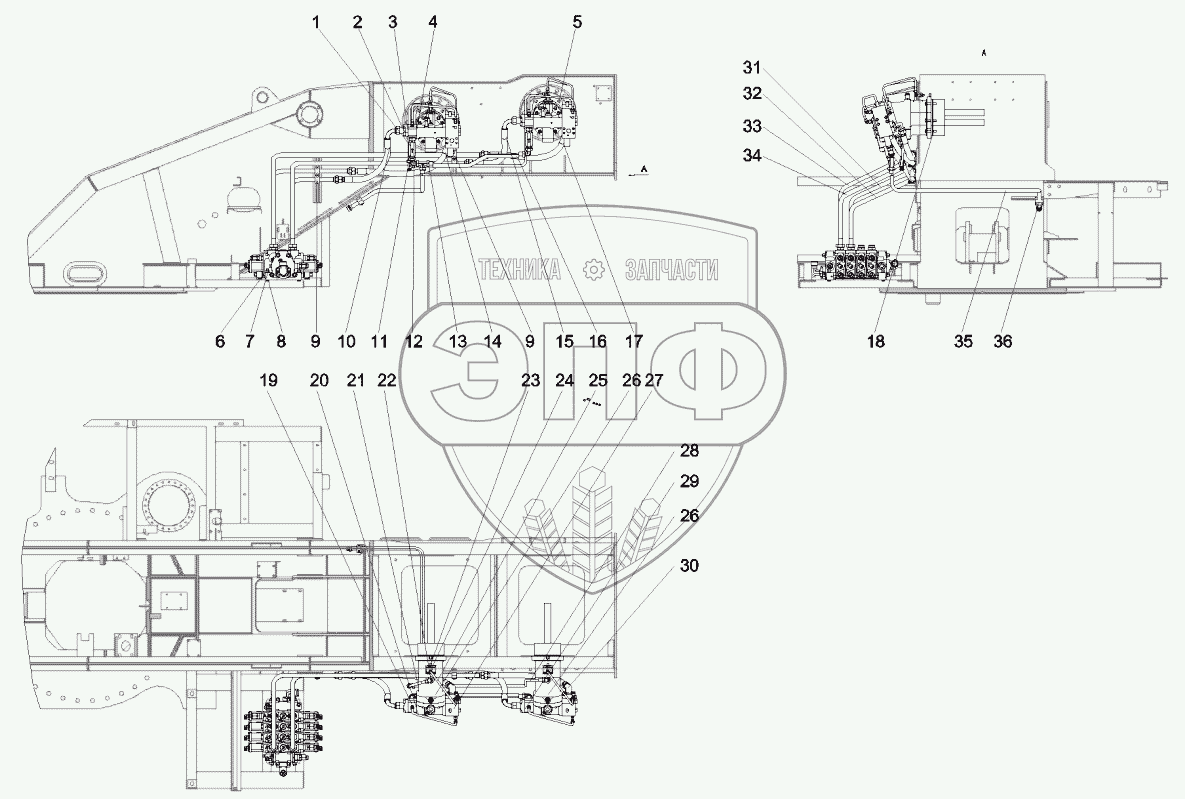 1 2 3 4 5

A

31
32
33
34

A

ТЕХНИКА ЗАПЧАСТИ

ЭПФ

6 7 8 9 10 11 12 13 14 9 15 16 17

18 35 36

19 20 21 22 23 24 25 26 27

28
29
26
30