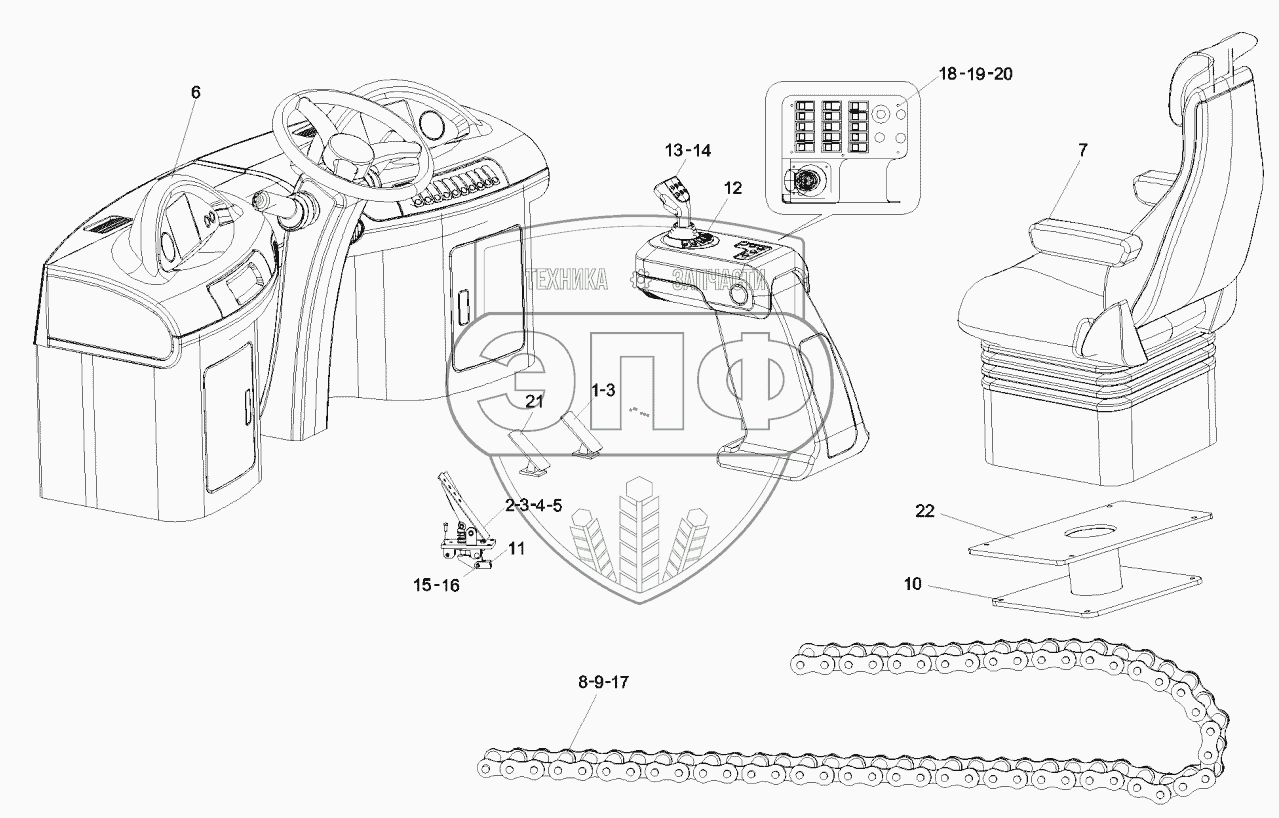 6

18-19-20

13-14

12

7

ТЕХНИКА ЗАПЧАСТИ

ЭПФ

21

1-3

2-3-4-5

11

15-16

22

10

8-9-17