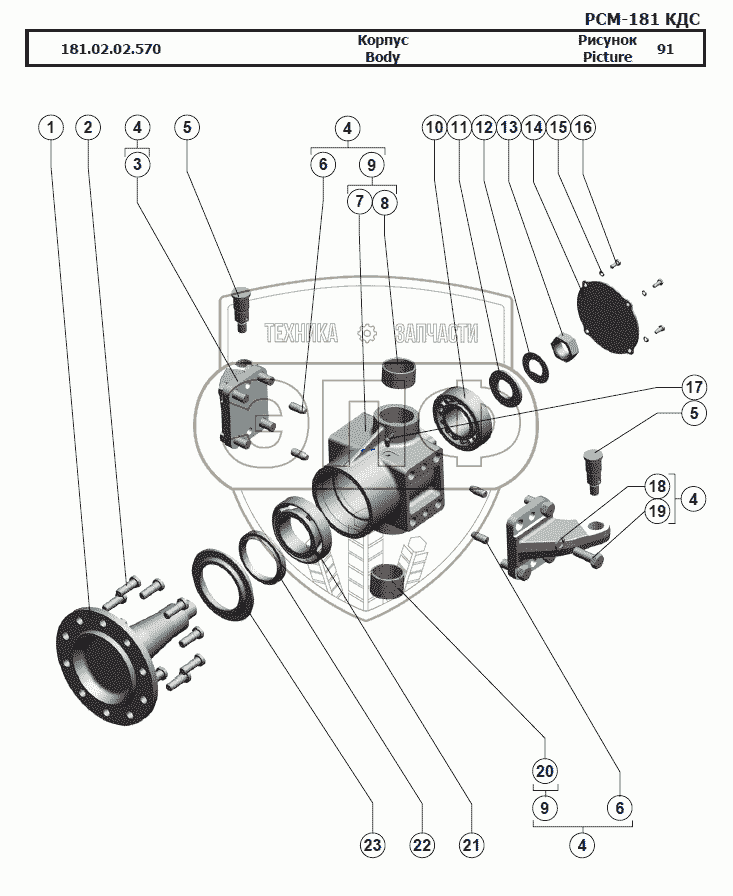 РСМ-181 КДС

| 181.02.02.570 | Корпус Body | Рисунок Picture | 91 |
|---|---|---|---|

1 2 4 3 5 4 6 9 7 8 10 11 12 13 14 15 16

ТЕХНИКА ЗАПЧАСТИ

17
5
18
19
4

20
9 6
4

23 22 21