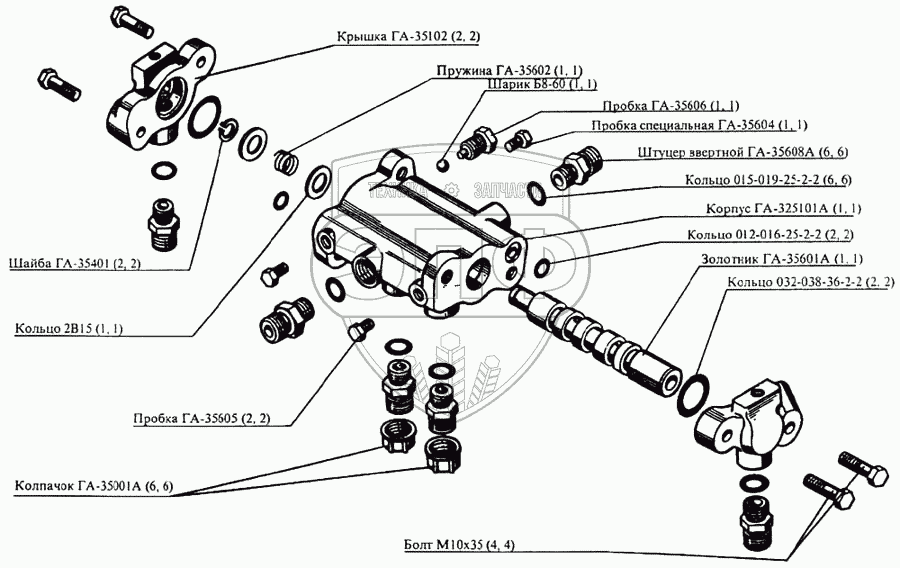 Крышка ГА-35102 (2, 2)
Пружина ГА-35602 (1, 1)
Шарик Б8-60 (1, 1)
Пробка ГА-35606 (1, 1)
Пробка специальная ГА-35604 (1, 1)
Штуцер ввертной ГА-35608А (6, 6)
Кольцо 015-019-25-2-2 (6, 6)
Корпус ГА-325101А (1, 1)
Кольцо 012-016-25-2-2 (2, 2)
Золотник ГА-35601А (1, 1)
Кольцо 032-038-36-2-2 (2, 2)
Шайба ГА-35401 (2, 2)
Кольцо 2В15 (1, 1)
Пробка ГА-35605 (2, 2)
Колпачок ГА-35001А (6, 6)
Болт М10х35 (4, 4)
ТЕХНИКА ЗАПЧАСТИ